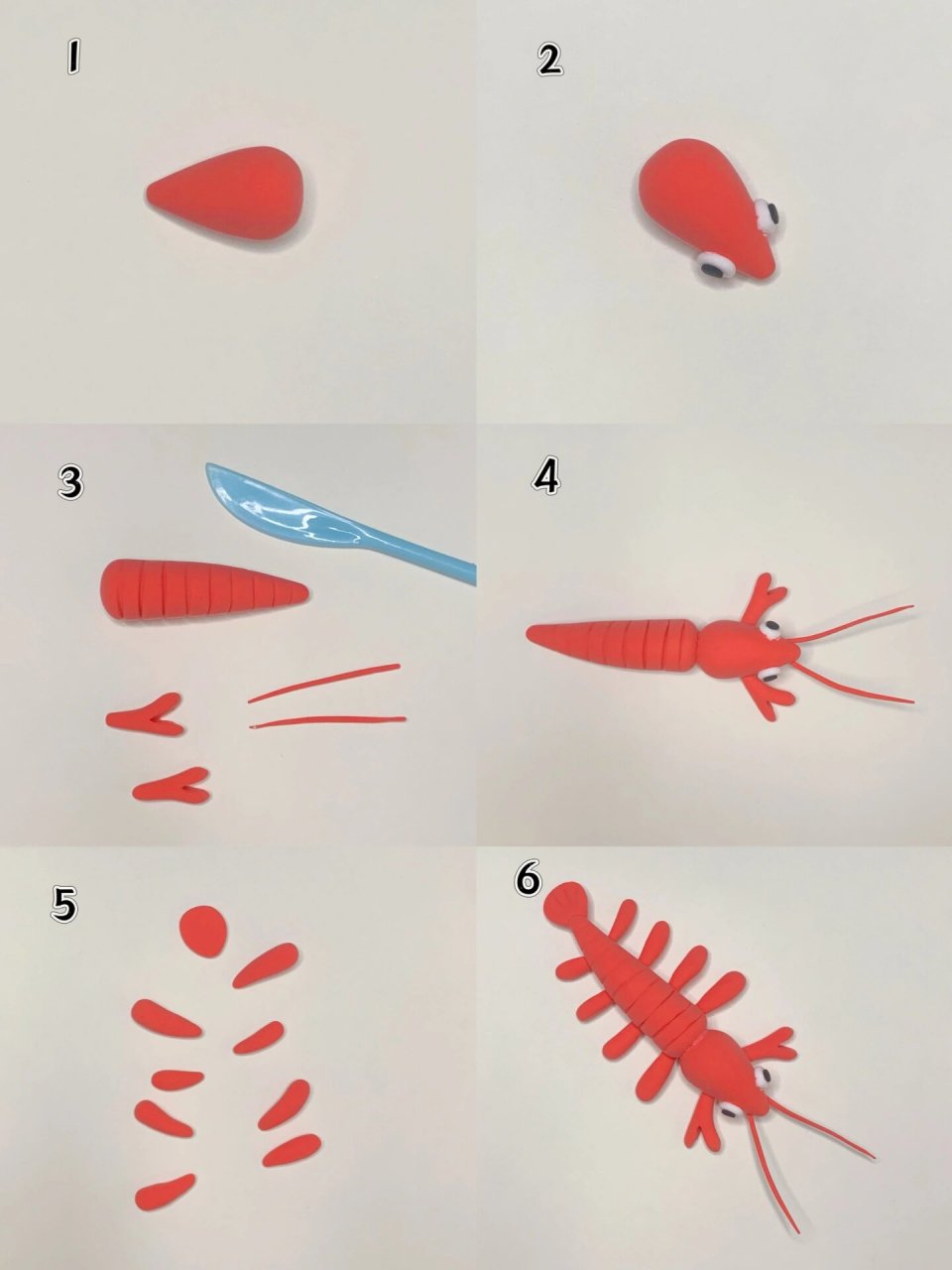 1

2

3

4

5

6