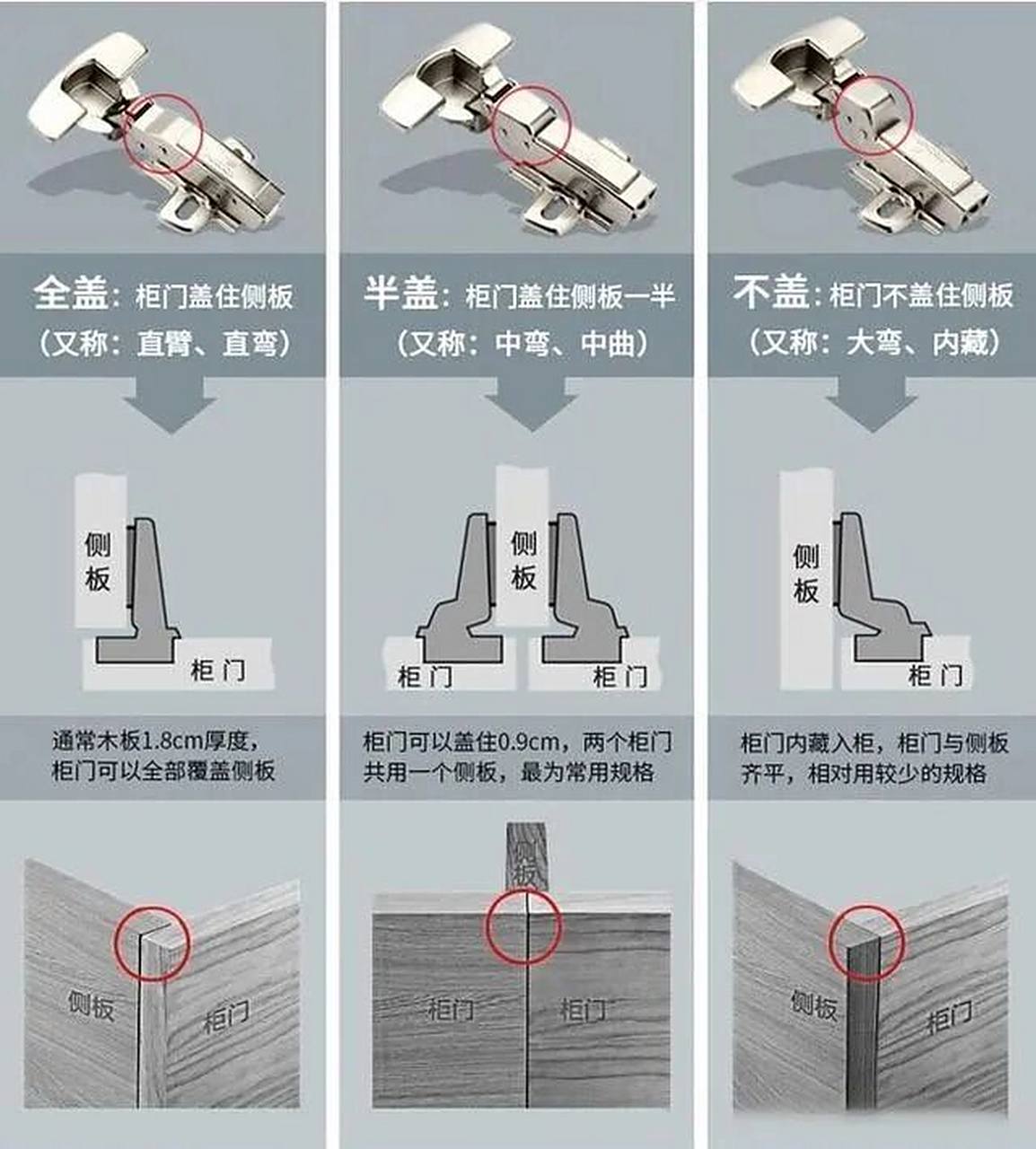 全盖：柜门盖住侧板
（又称：直臂、直弯）

侧板

柜门

通常木板1.8cm厚度，柜门可以全部覆盖侧板

侧板

柜门

半盖：柜门盖住侧板一半
（又称：中弯、中曲）

侧板

柜门

柜门

柜门可以盖住0.9cm，两个柜门共用一个侧板，最为常用规格

侧板

柜门

柜门

不盖：柜门不盖住侧板
（又称：大弯、内藏）

侧板

柜门

柜门内藏入柜，柜门与侧板齐平，相对用较少的规格

侧板

柜门