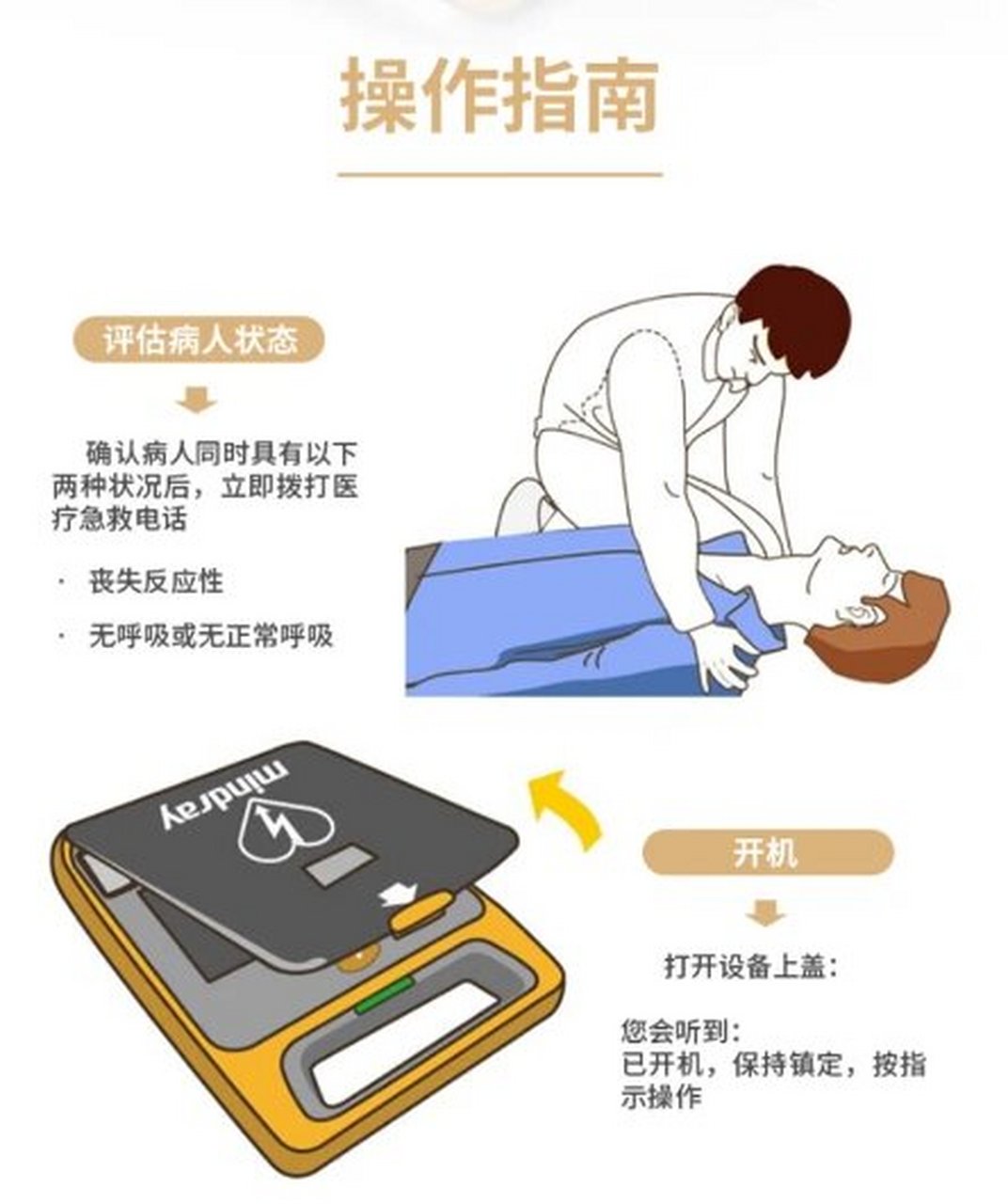 操作指南

评估病人状态

确认病人同时具有以下两种状况后，立即拨打医疗急救电话

· 丧失反应性

· 无呼吸或无正常呼吸

mindray

开机

打开设备上盖：

您会听到：
已开机，保持镇定，按指示操作