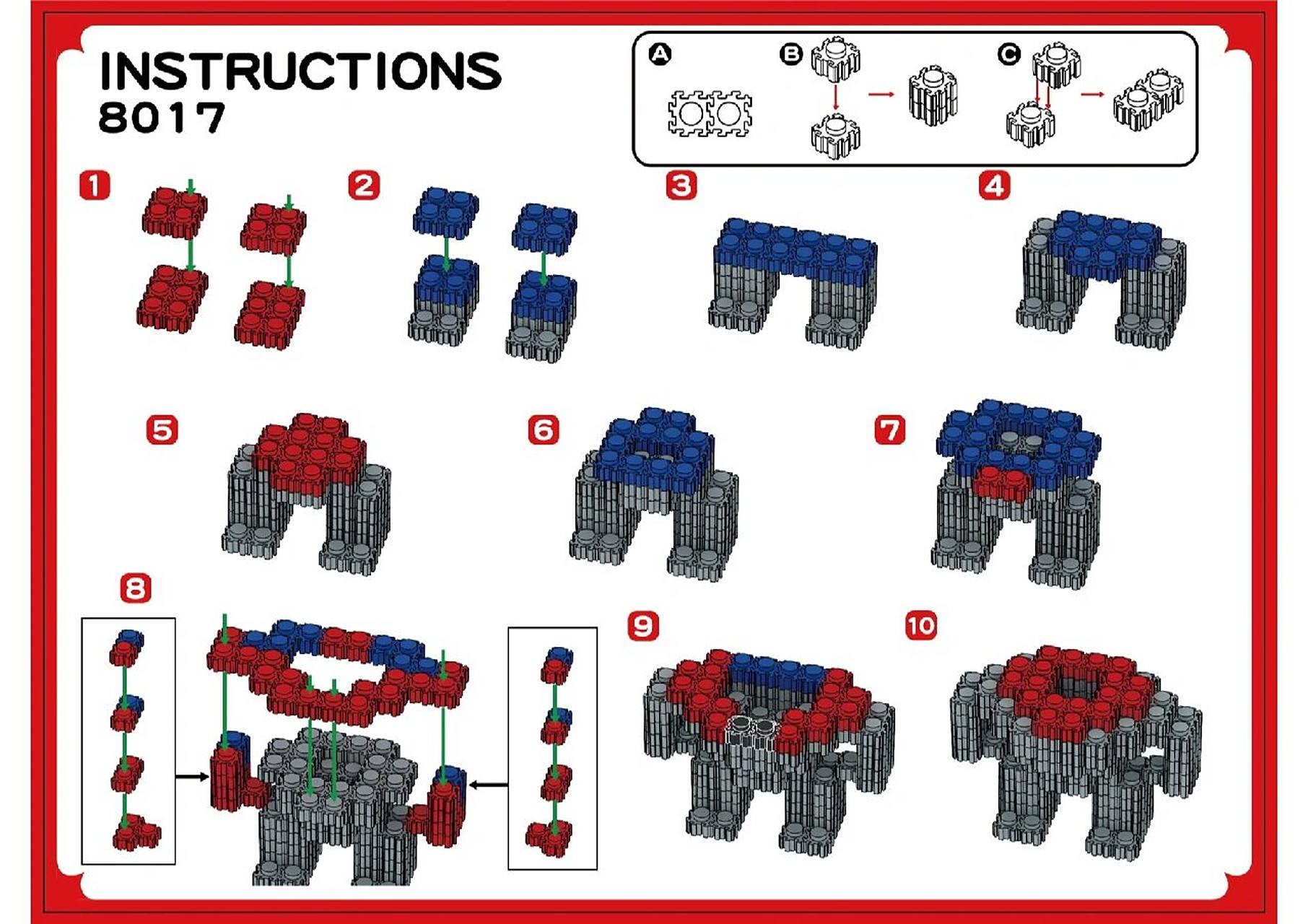 INSTRUCTIONS
8017

A B C

1 2 3 4

5 6 7

8 9 10