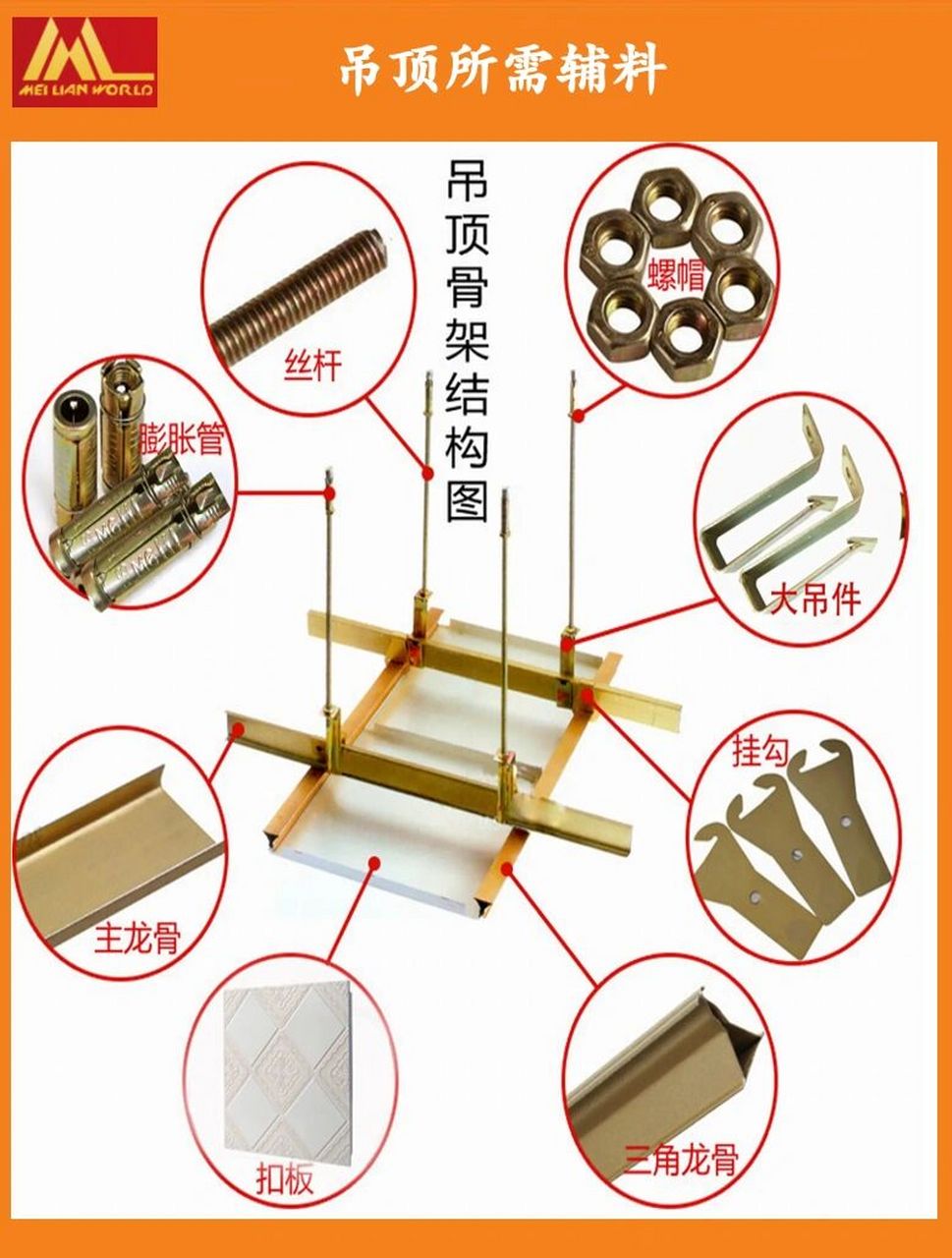 MEI LIAN WORLD

吊顶所需辅料

吊顶骨架结构图

丝杆

螺帽

膨胀管

大吊件

挂勾

主龙骨

扣板

三角龙骨