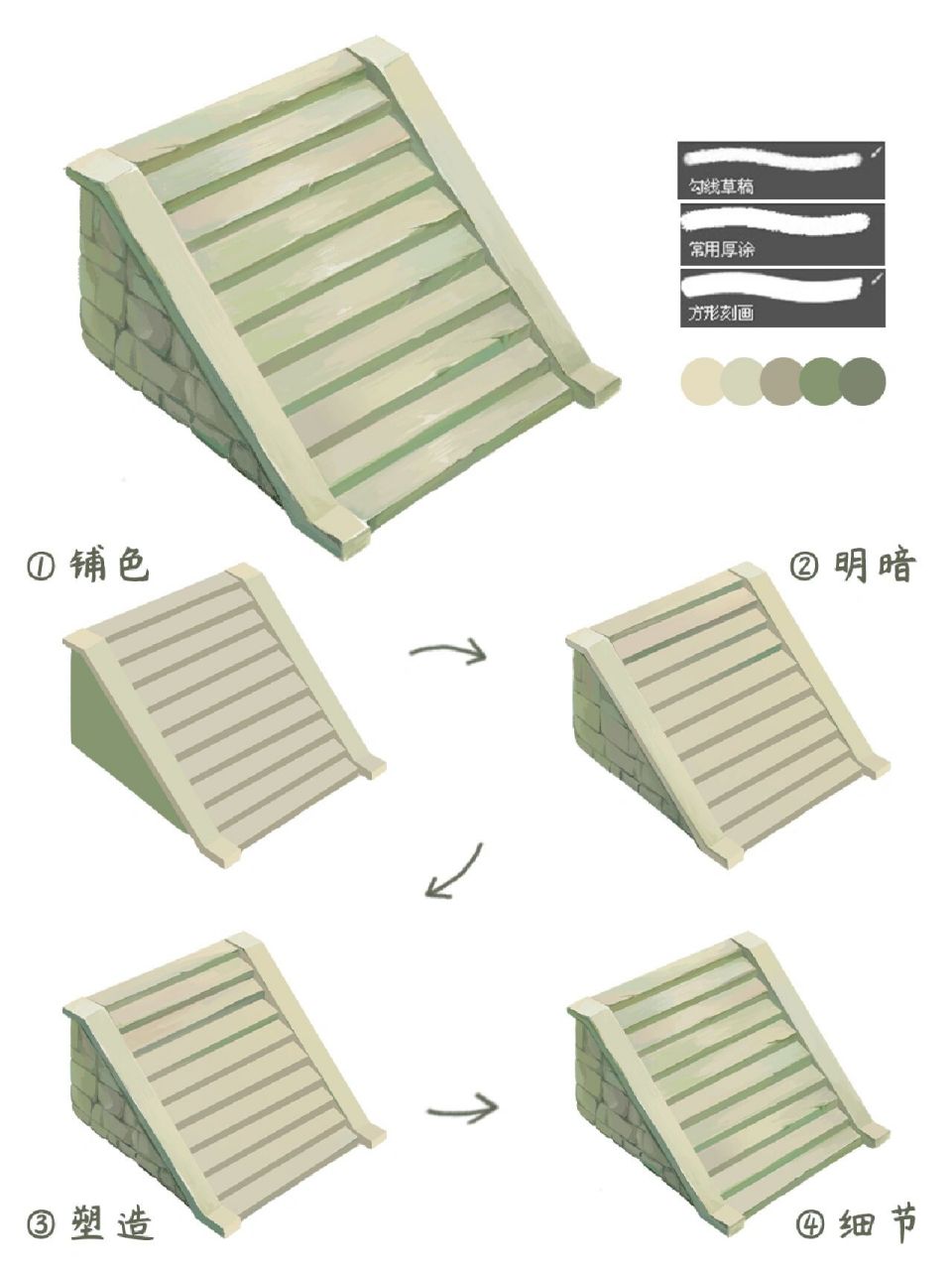 勾线草稿

常用厚涂

方形刻画

① 铺色

② 明暗

③ 塑造

④ 细节