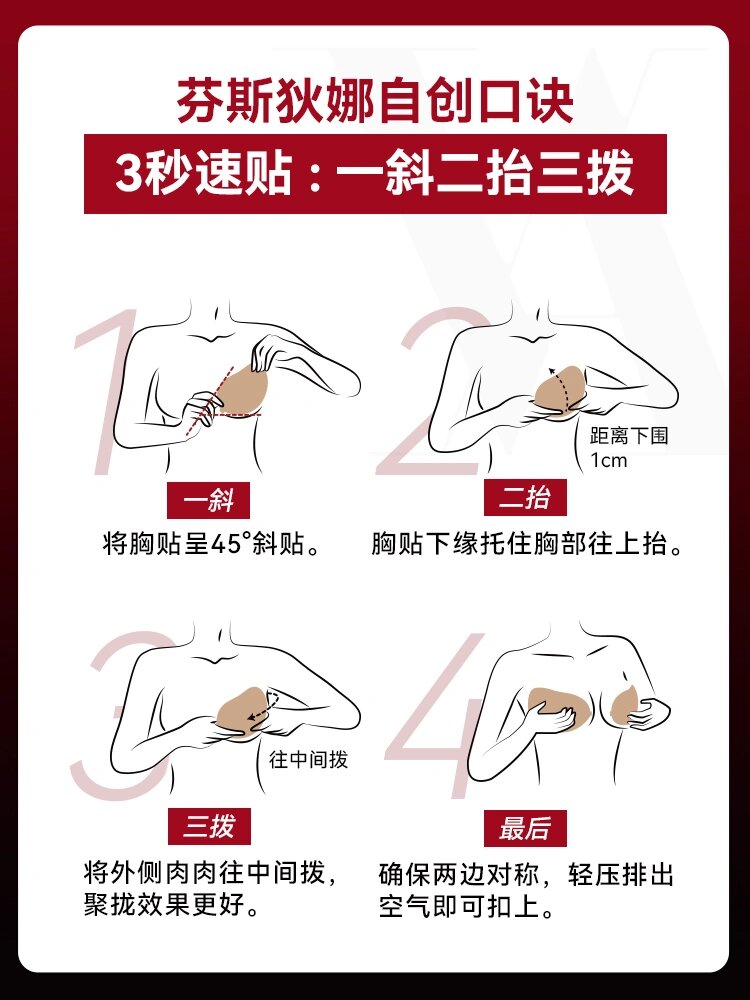 芬斯狄娜自创口诀

3秒速贴：一斜二抬三拨

1

一斜

将胸贴呈45°斜贴。

2

距离下围 1cm

二抬

胸贴下缘托住胸部往上抬。

3

往中间拨

三拨

将外侧肉肉往中间拨，聚拢效果更好。

4

最后

确保两边对称，轻压排出空气即可扣上。