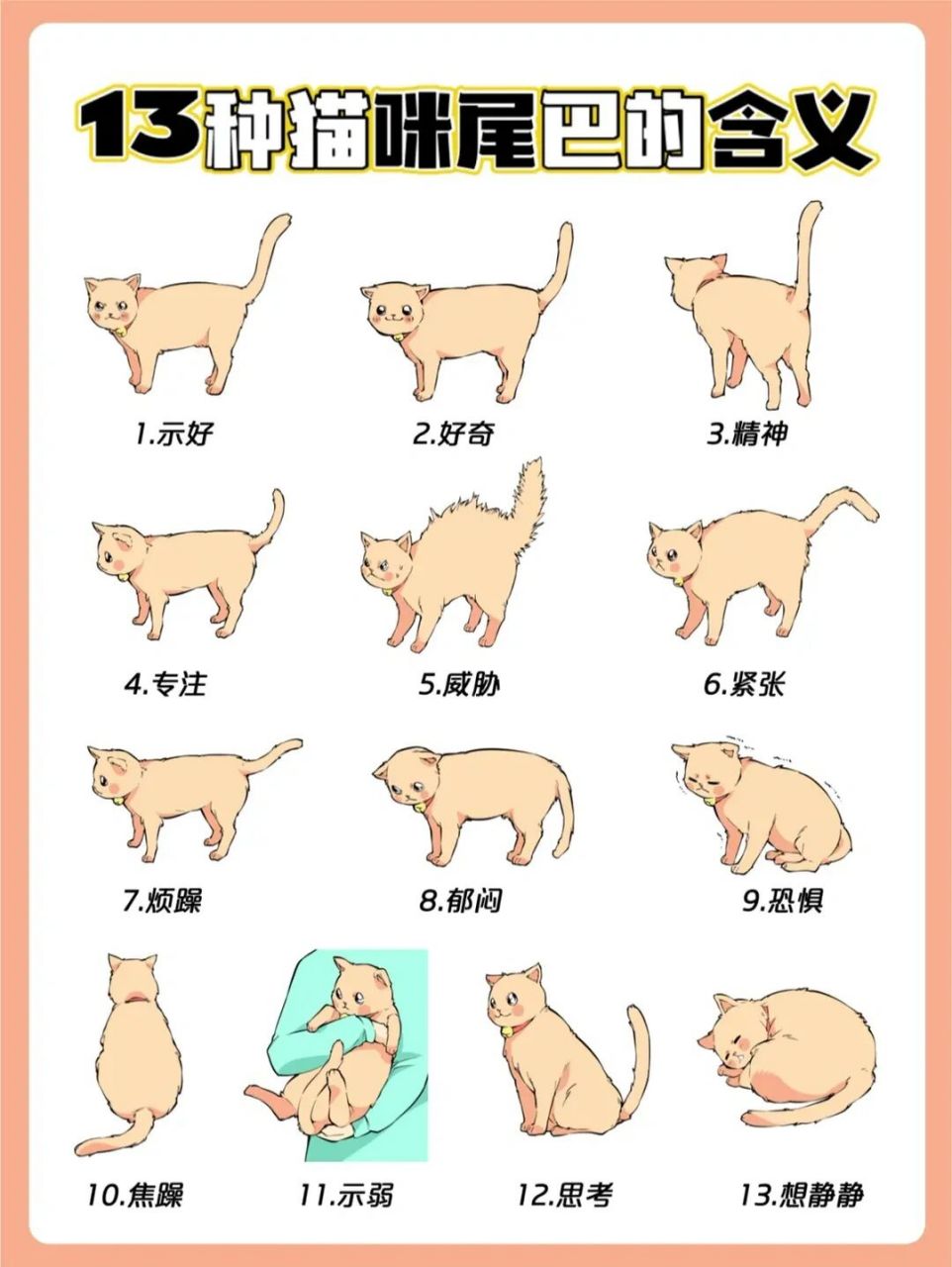 13种猫咪尾巴的含义

1.示好
2.好奇
3.精神

4.专注
5.威胁
6.紧张

7.烦躁
8.郁闷
9.恐惧

10.焦躁
11.示弱
12.思考
13.想静静