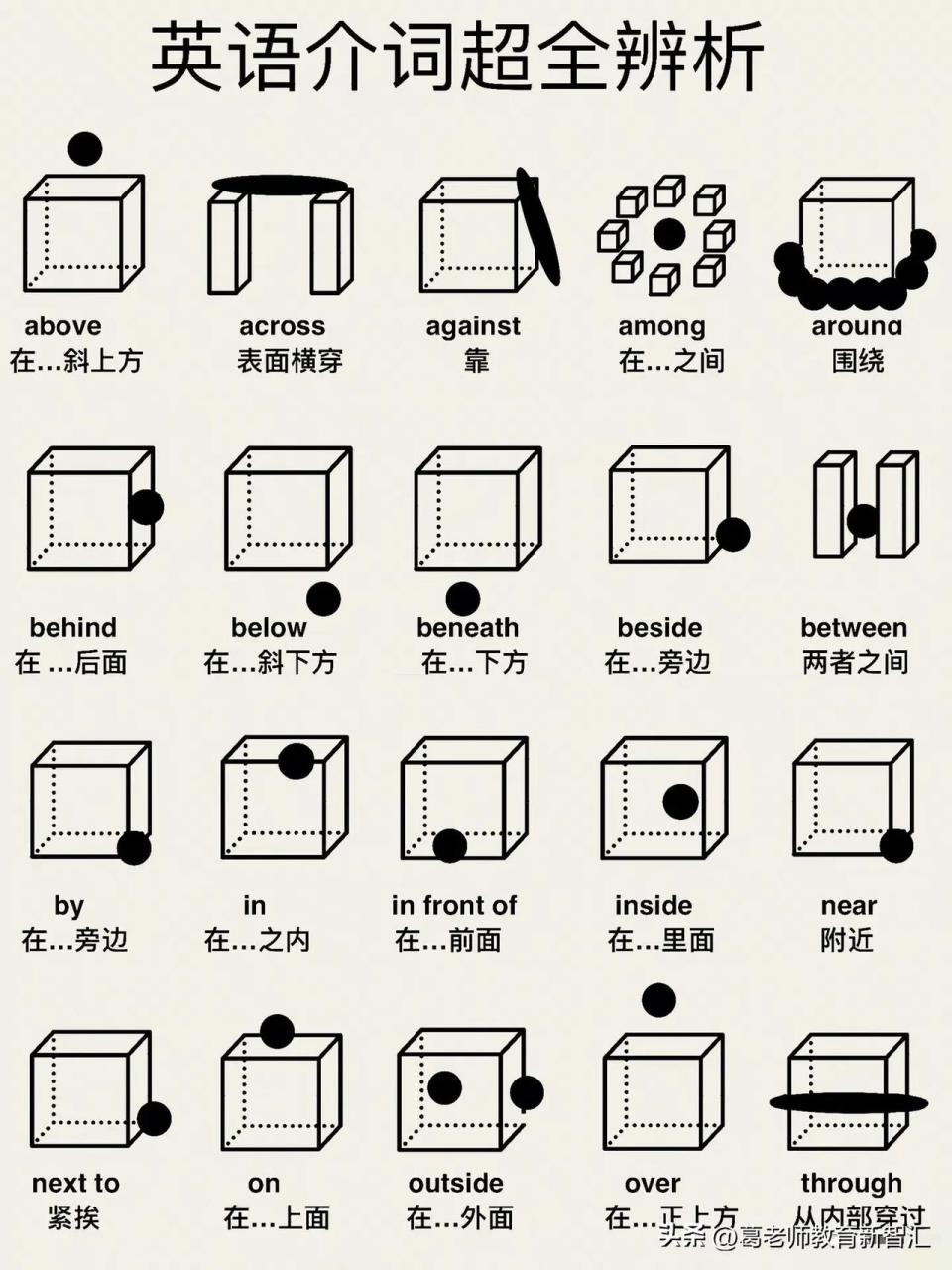 英语介词超全辨析

above
在...斜上方

across
表面横穿

against
靠

among
在...之间

around
围绕

behind
在 ...后面

below
在...斜下方

beneath
在...下方

beside
在...旁边

between
两者之间

by
在...旁边

in
在...之内

in front of
在...前面

inside
在...里面

near
附近

next to
紧挨

on
在...上面

outside
在...外面

over
在...正上方

through
从内部穿过

头条 @葛老师教育新智汇