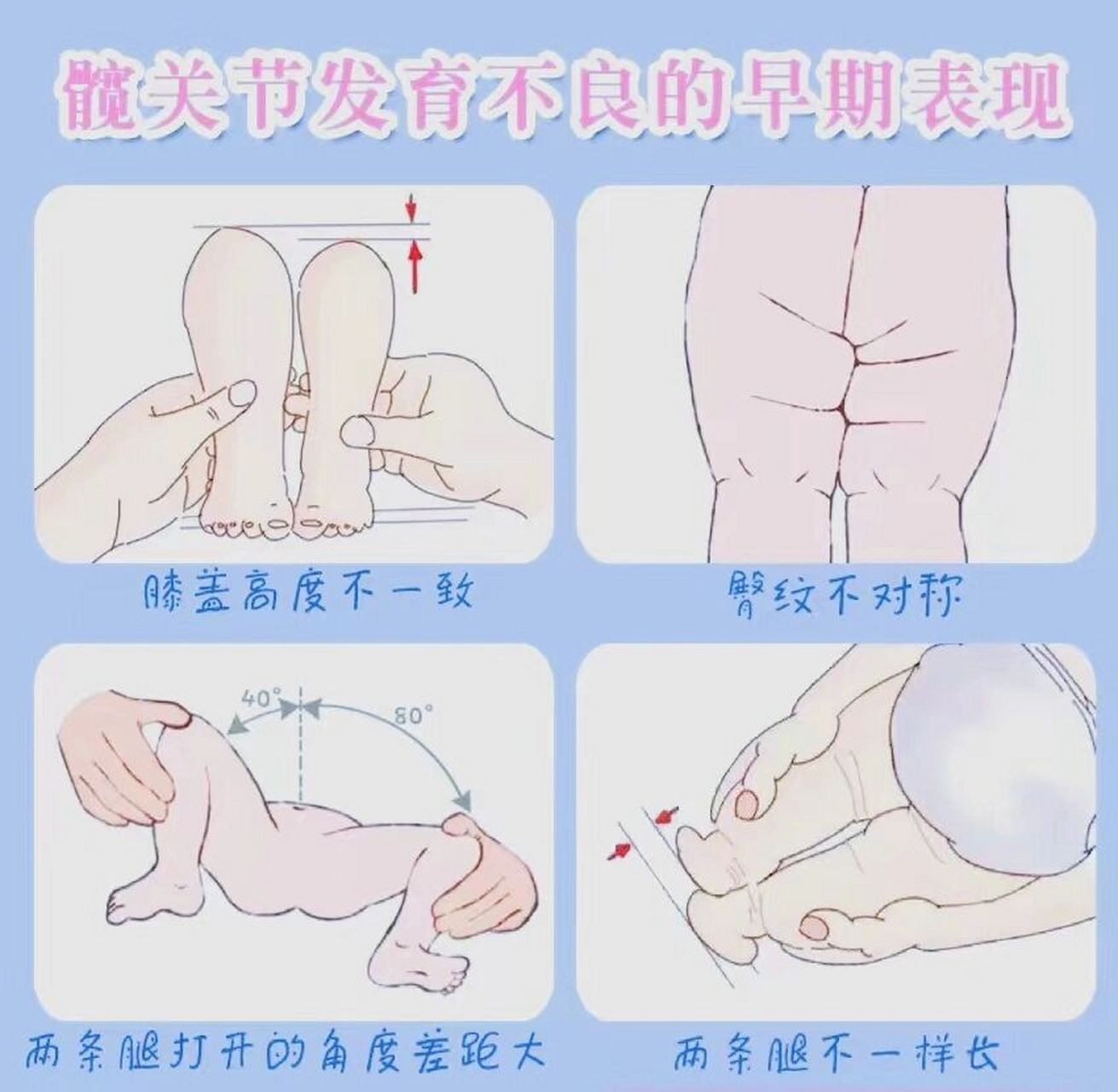 髋关节发育不良的早期表现

膝盖高度不一致

臀纹不对称

40°

80°

两条腿打开的角度差距大

两条腿不一样长