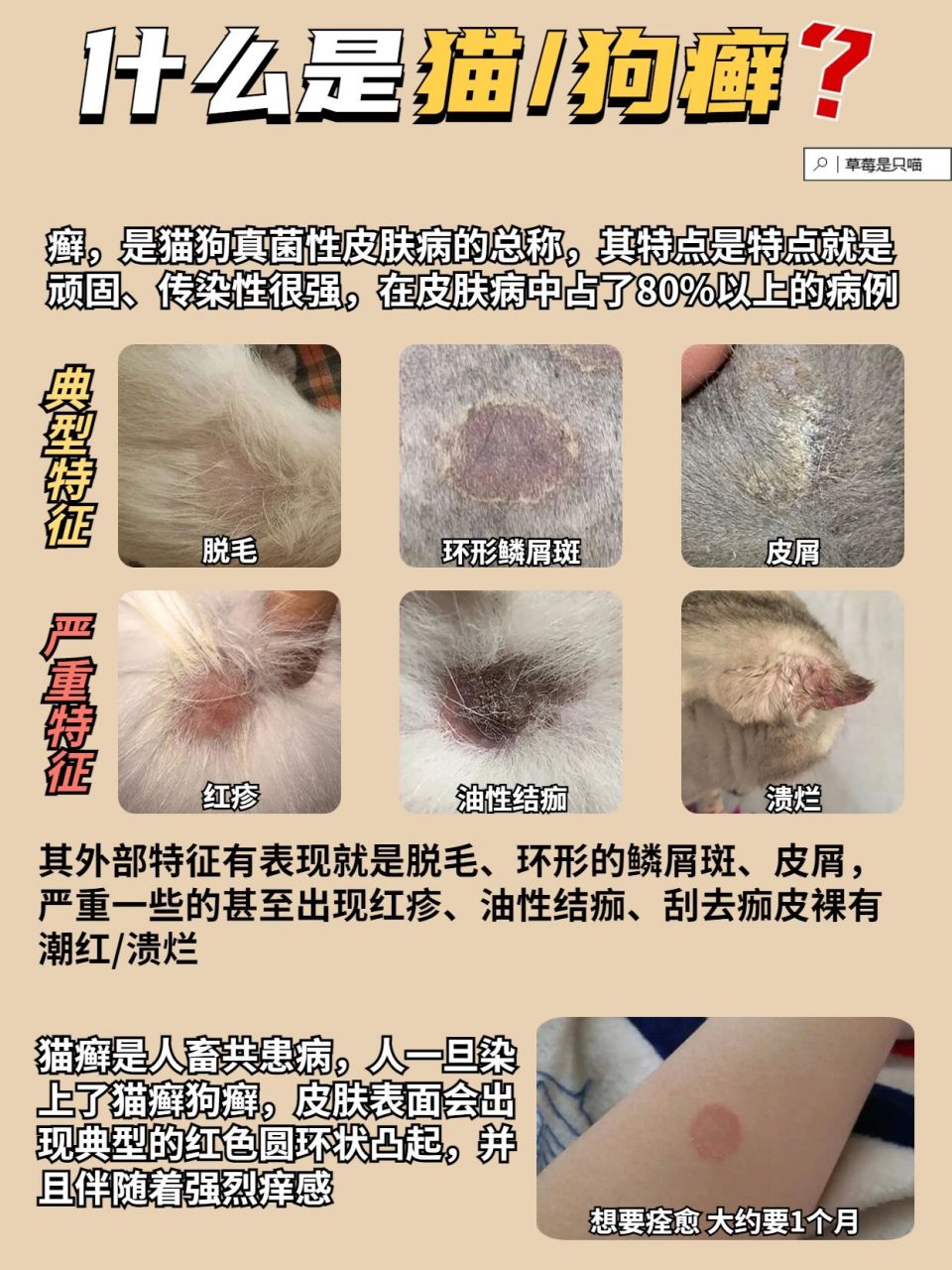 什么是猫/狗癣？

草莓是只喵

癣，是猫狗真菌性皮肤病的总称，其特点是特点就是顽固、传染性很强，在皮肤病中占了80%以上的病例

典型特征

脱毛

环形鳞屑斑

皮屑

严重特征

红疹

油性结痂

溃烂

其外部特征有表现就是脱毛、环形的鳞屑斑、皮屑，严重一些的甚至出现红疹、油性结痂、刮去痂皮裸有潮红/溃烂

猫癣是人畜共患病，人一旦染上了猫癣狗癣，皮肤表面会出现典型的红色圆环状凸起，并且伴随着强烈痒感

想要痊愈 大约要1个月