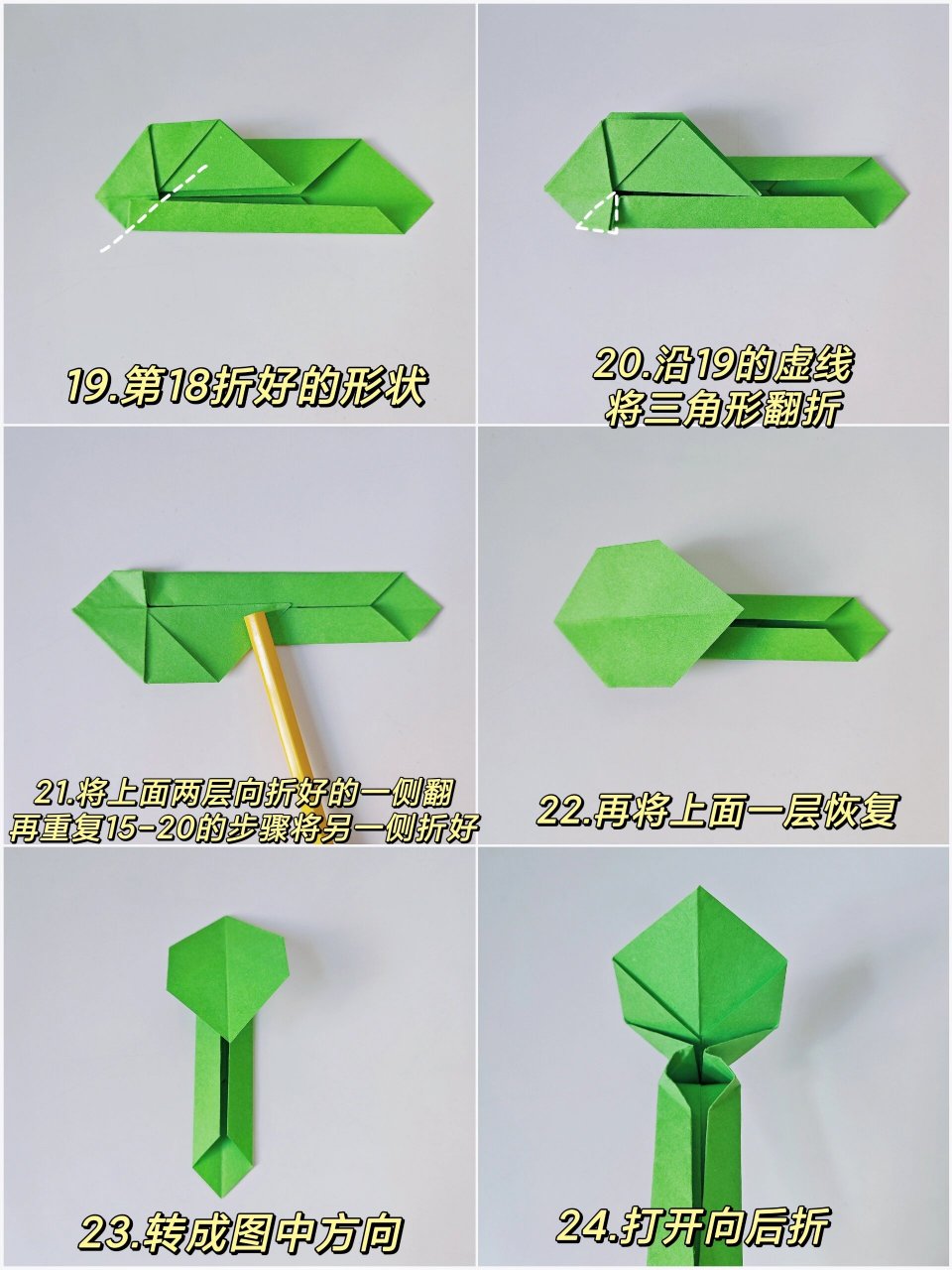 19.第18折好的形状

20.沿19的虚线
将三角形翻折

21.将上面两层向折好的一侧翻
再重复15-20的步骤将另一侧折好

22.再将上面一层恢复

23.转成图中方向

24.打开向后折