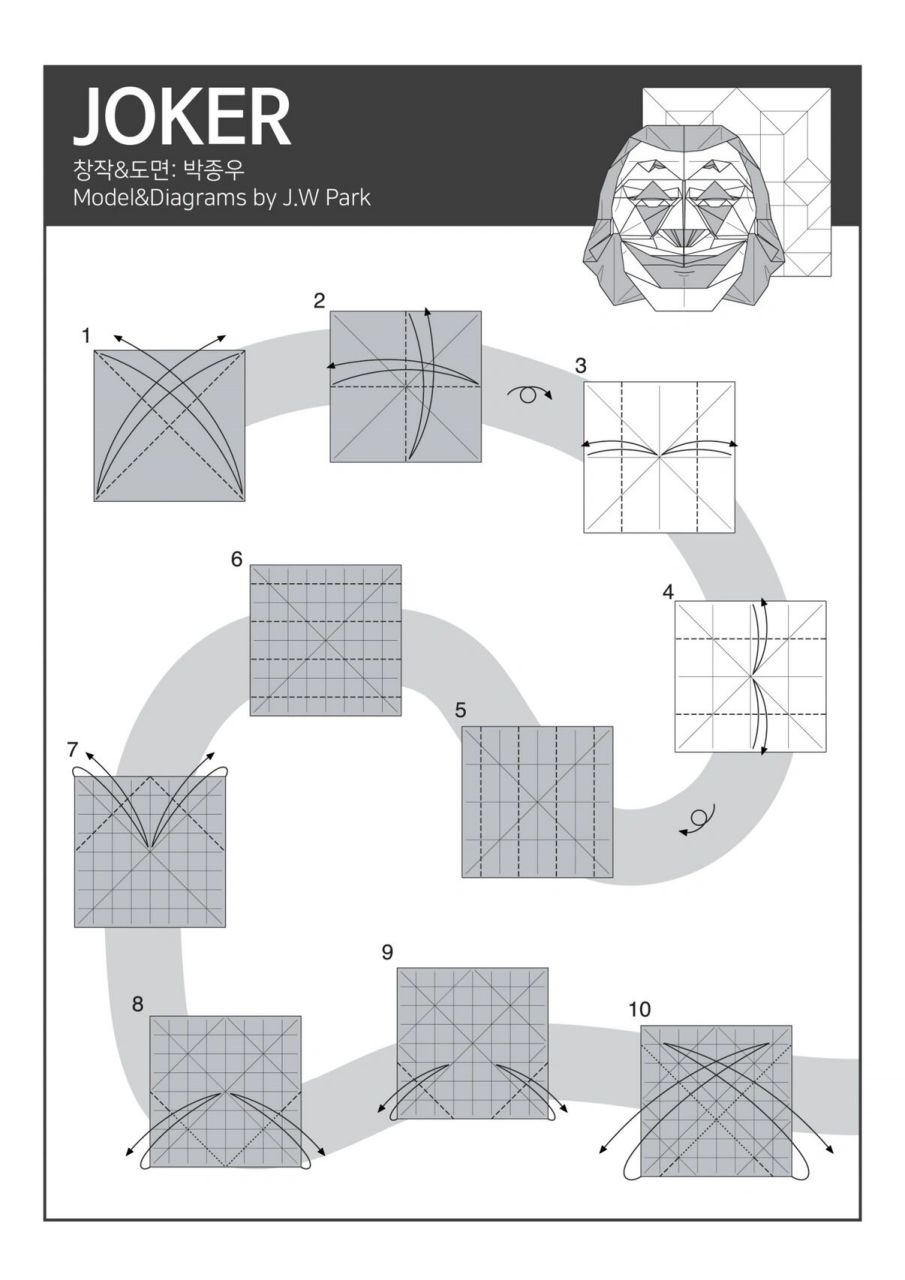 JOKER
창작&도면: 박종우
Model&Diagrams by J.W Park

1
2
3
4
5
6
7
8
9
10