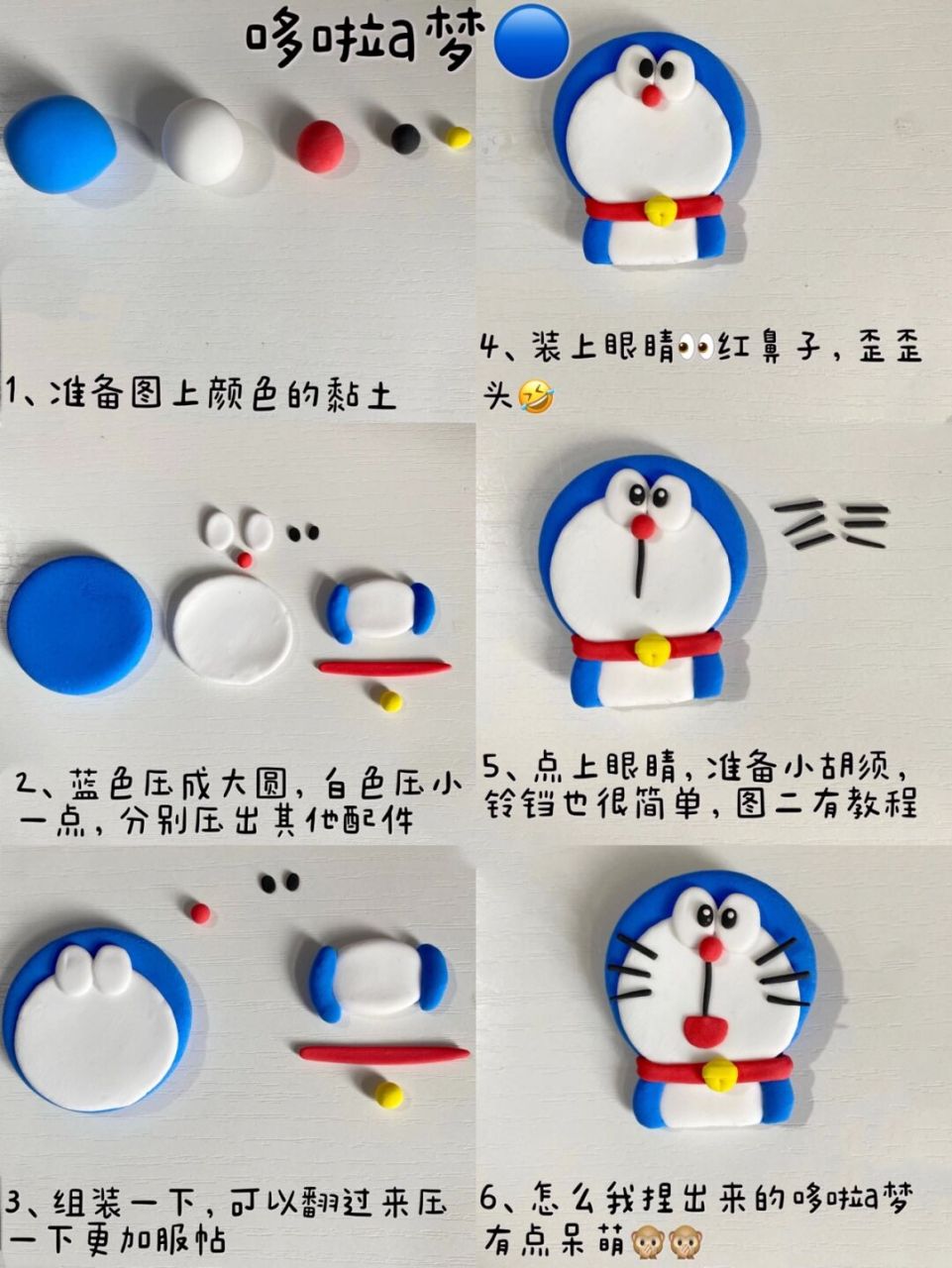 哆啦a梦🔵

1、准备图上颜色的黏土

2、蓝色压成大圆，白色压小一点，分别压出其他配件

3、组装一下，可以翻过来压一下更加服帖

4、装上眼睛👀红鼻子，歪歪头🤣

5、点上眼睛，准备小胡须，铃铛也很简单，图二有教程

6、怎么我捏出来的哆啦a梦有点呆萌🙊🙊