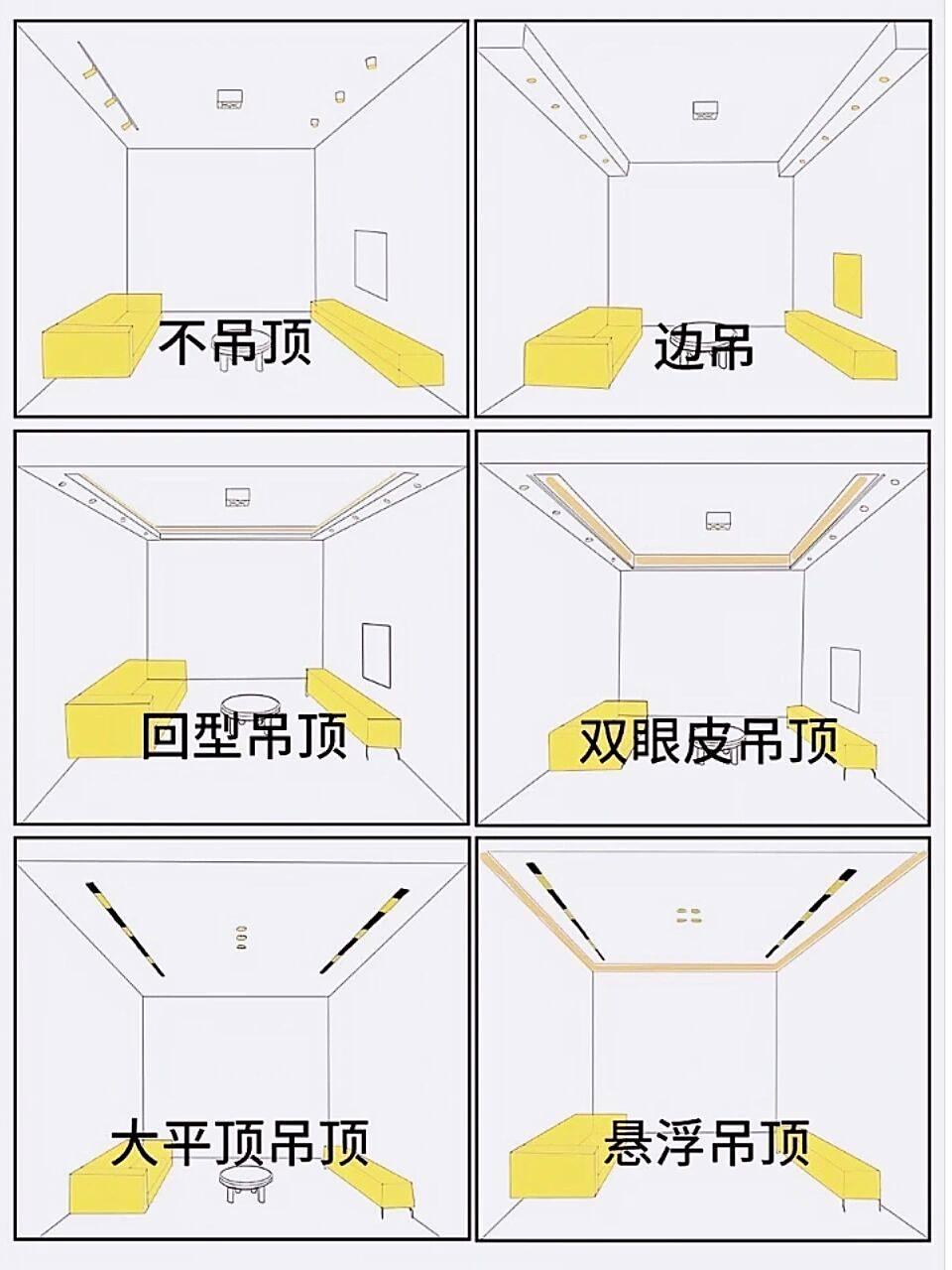 不吊顶

边吊

回型吊顶

双眼皮吊顶

大平顶吊顶

悬浮吊顶