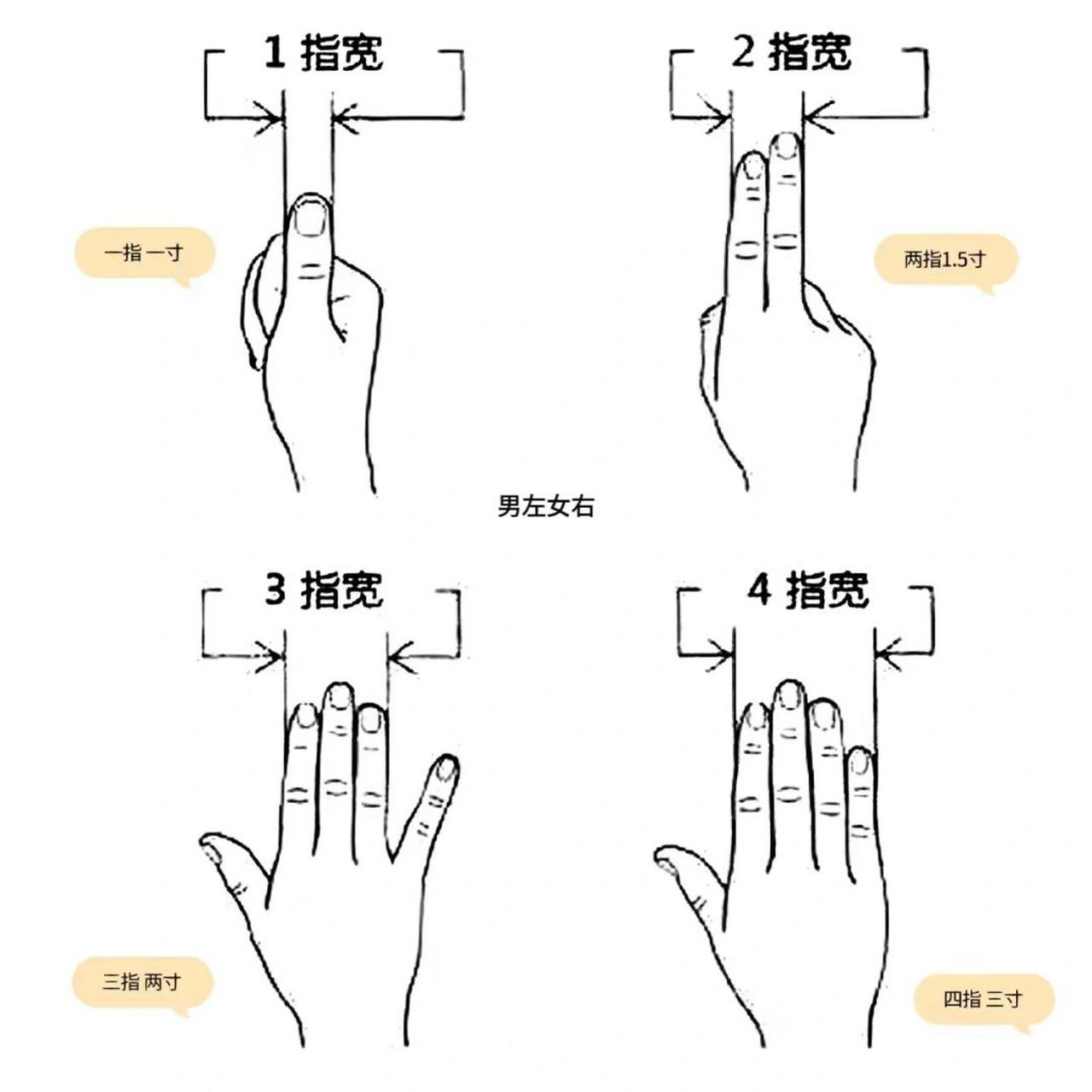 1 指宽

一指 一寸

2 指宽

两指1.5寸

男左女右

3 指宽

三指 两寸

4 指宽

四指 三寸