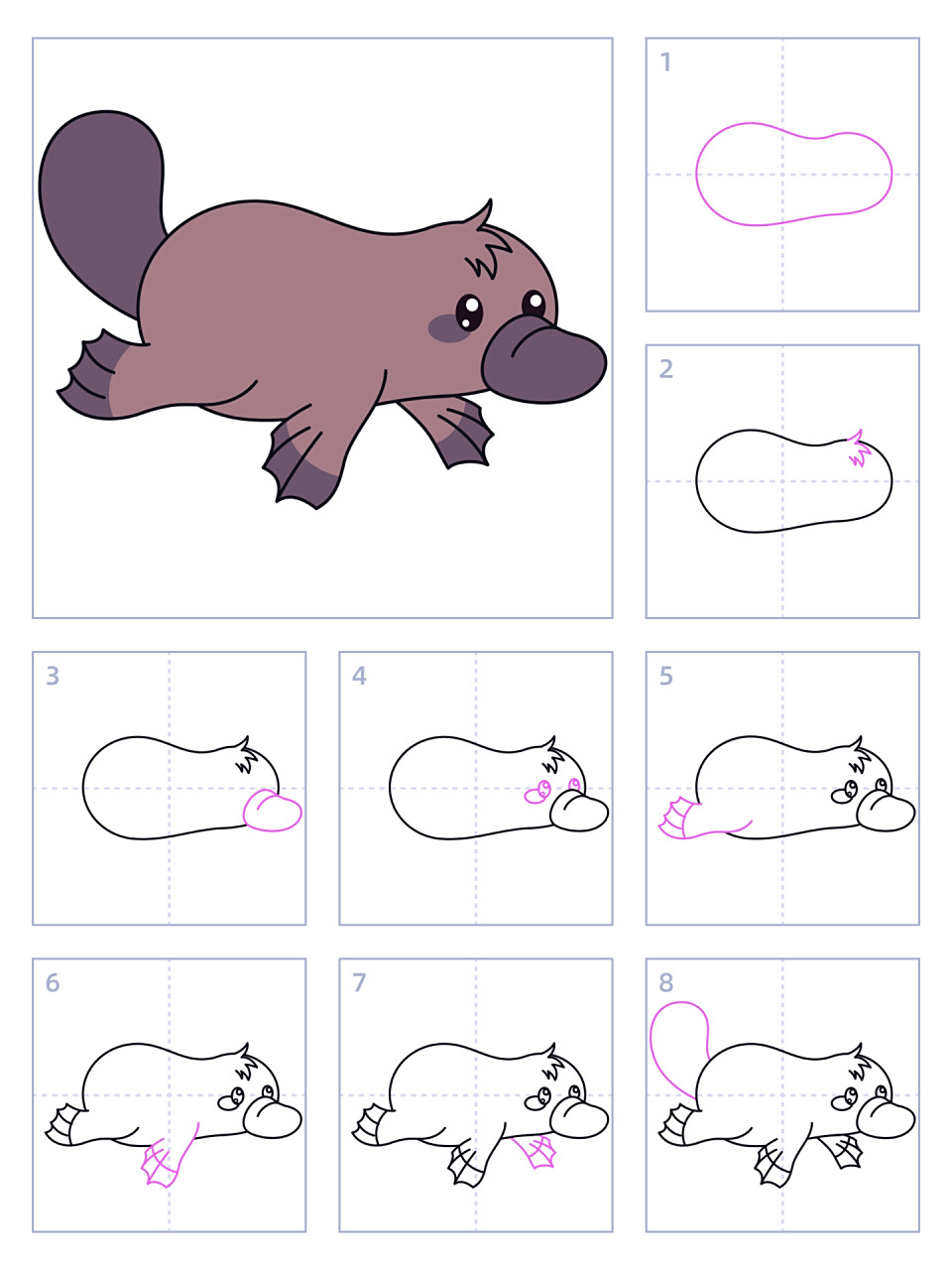 1

2

3

4

5

6

7

8