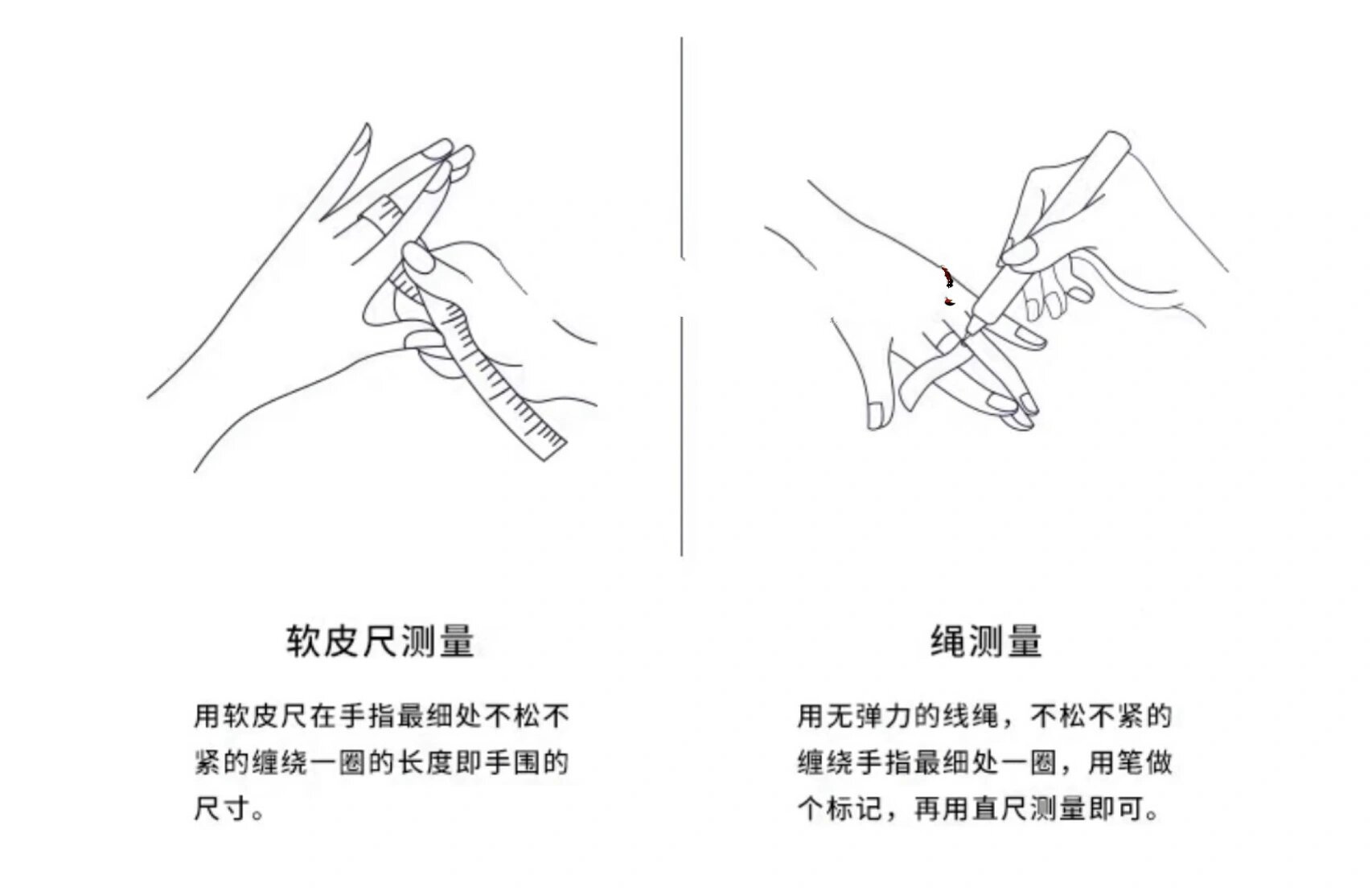 软皮尺测量

用软皮尺在手指最细处不松不紧的缠绕一圈的长度即手围的尺寸。

绳测量

用无弹力的线绳，不松不紧的缠绕手指最细处一圈，用笔做个标记，再用直尺测量即可。