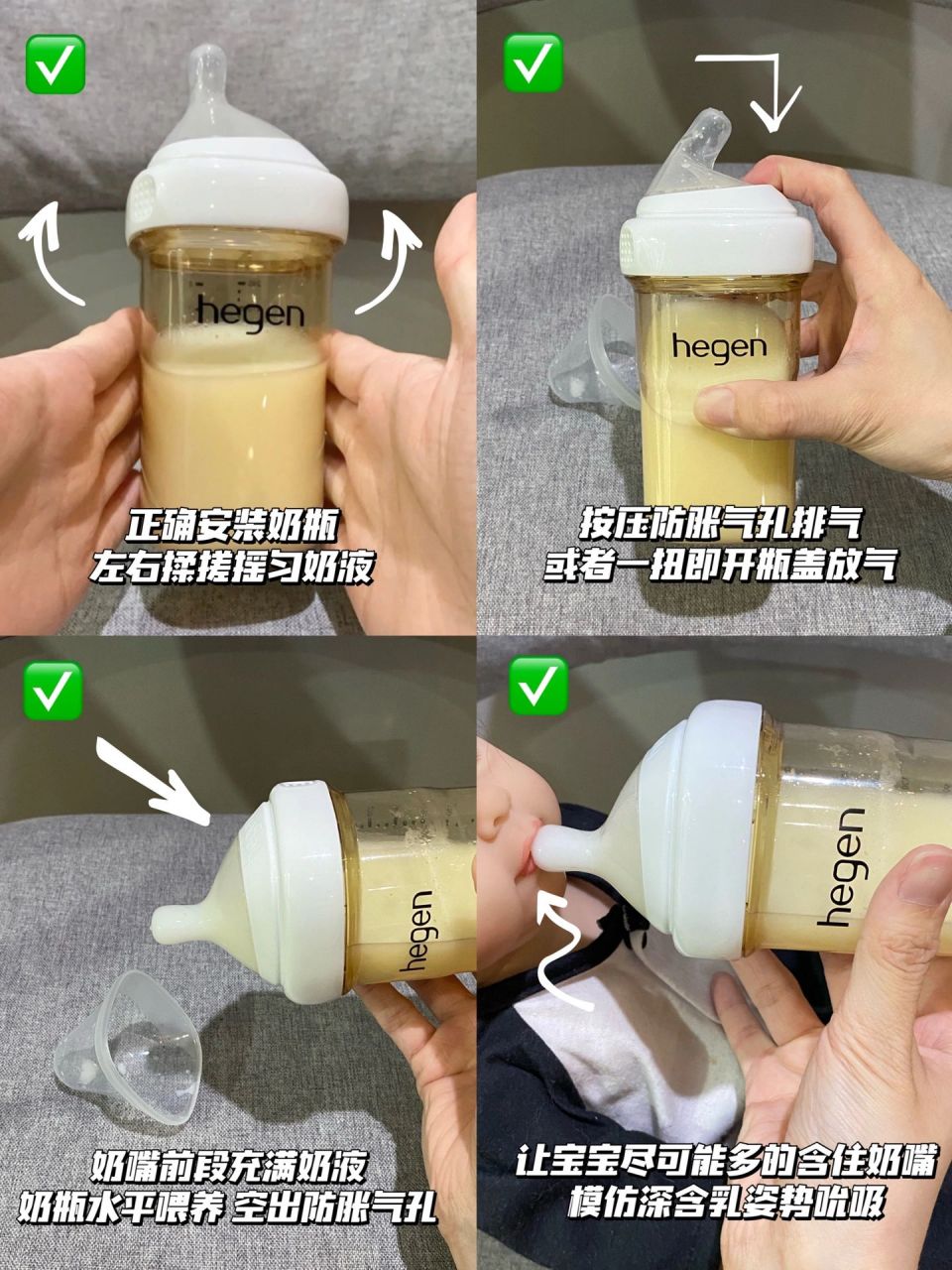 ✅
hegen
正确安装奶瓶
左右揉搓摇匀奶液

✅
hegen
按压防胀气孔排气
或者一扭即开瓶盖放气

✅
hegen
奶嘴前段充满奶液
奶瓶水平喂养 空出防胀气孔

✅
hegen
让宝宝尽可能多的含住奶嘴
模仿深含乳姿势吮吸