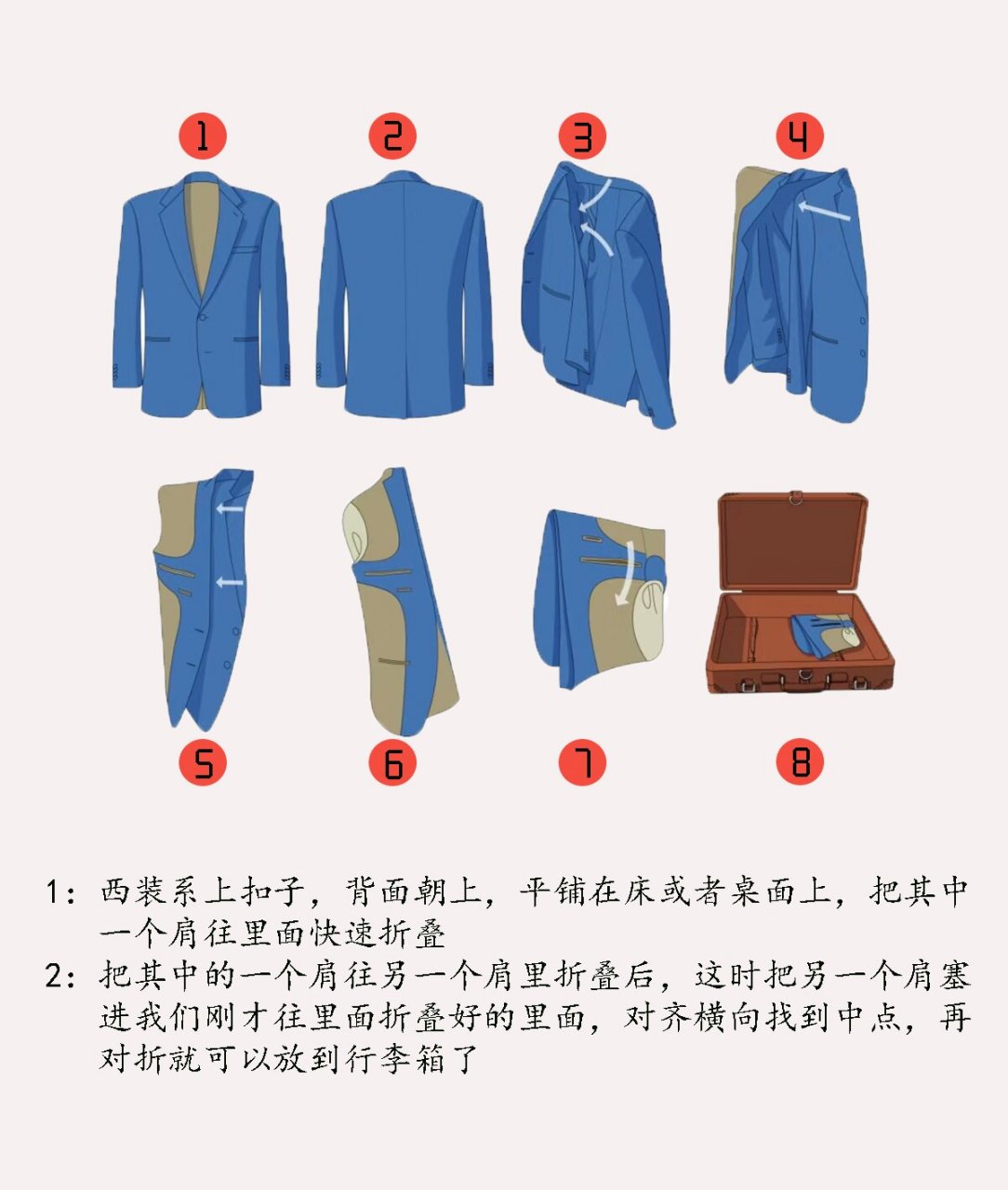 1 2 3 4

5 6 7 8

1：西装系上扣子，背面朝上，平铺在床或者桌面上，把其中一个肩往里面快速折叠
2：把其中的一个肩往另一个肩里折叠后，这时把另一个肩塞进我们刚才往里面折叠好的里面，对齐横向找到中点，再对折就可以放到行李箱了