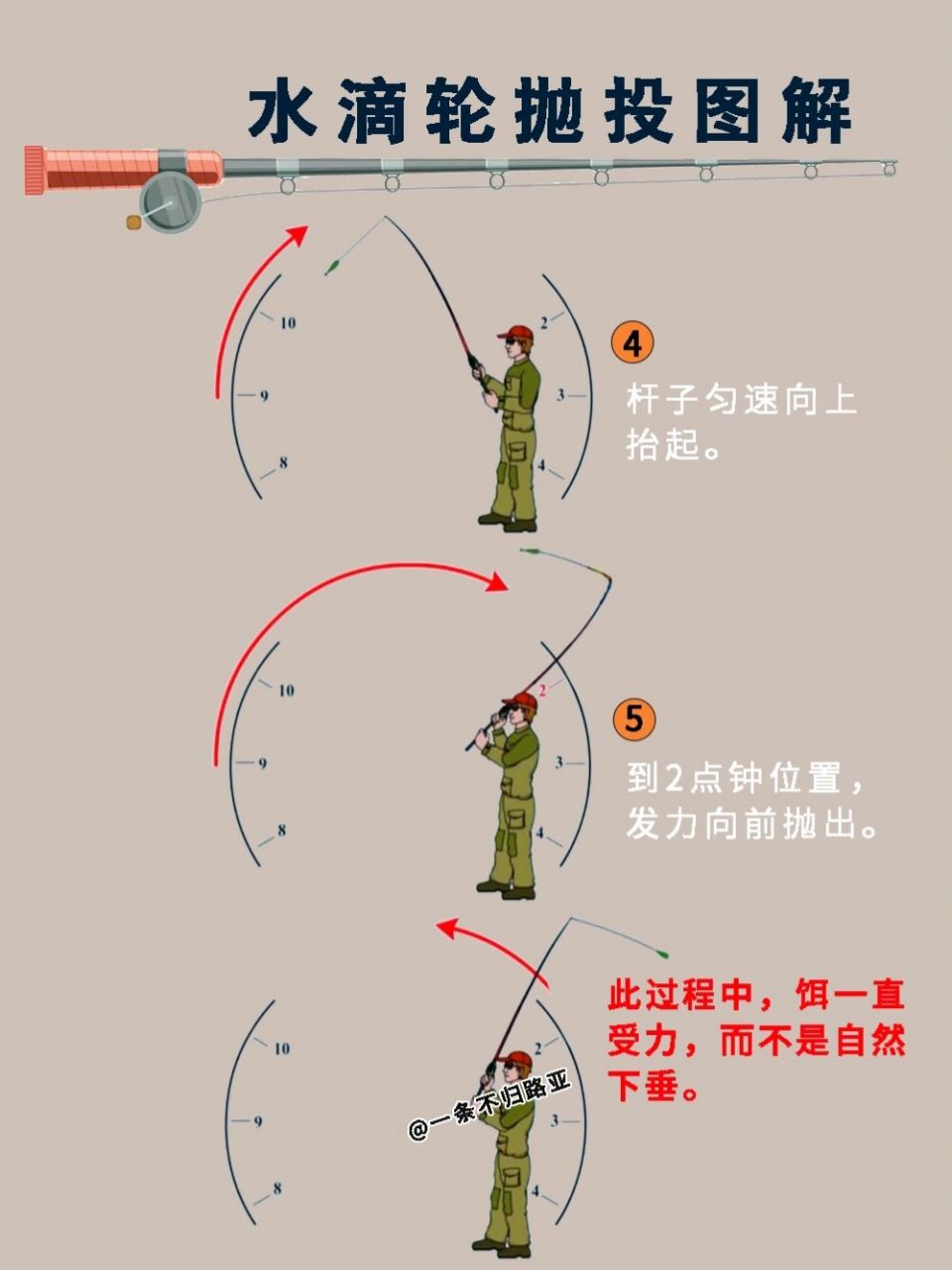 水滴轮抛投图解

10
9
8
2
3
4

4
杆子匀速向上抬起。

10
9
8
2
3
4

5
到2点钟位置，发力向前抛出。

10
9
8
2
3
4

此过程中，饵一直受力，而不是自然下垂。

@一条不归路亚