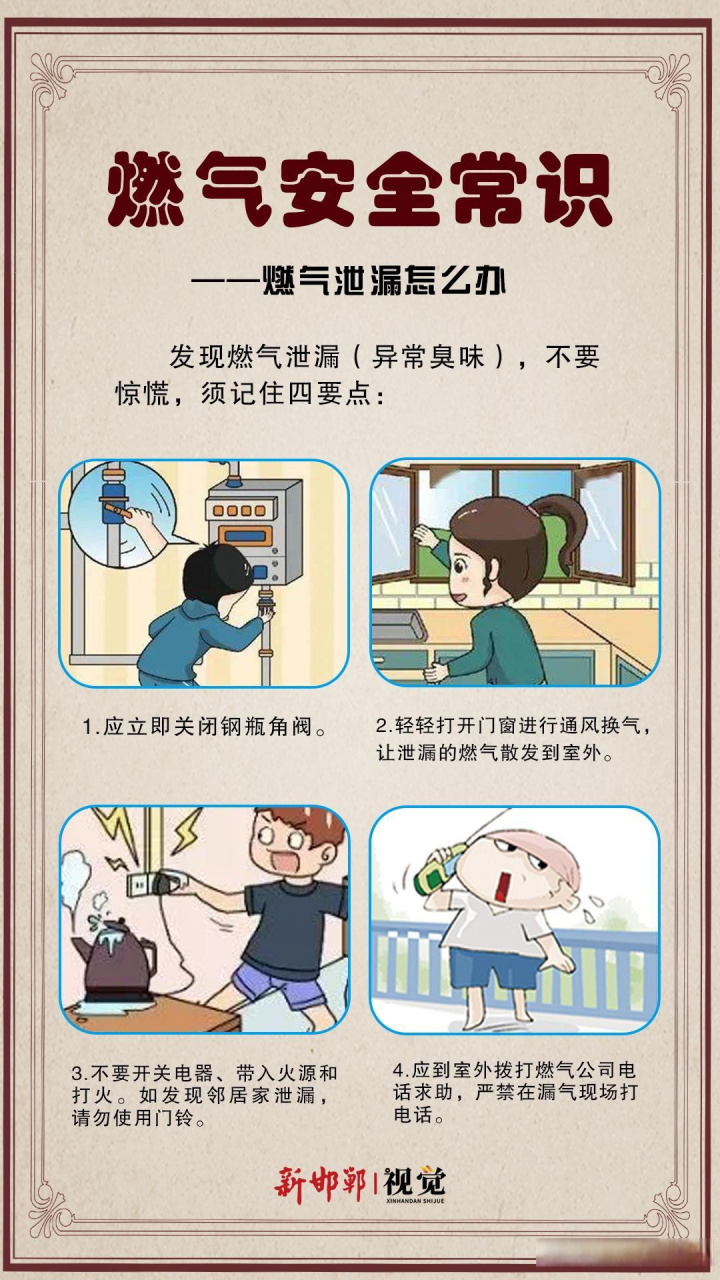 燃气安全常识

——燃气泄漏怎么办

发现燃气泄漏（异常臭味），不要惊慌，须记住四要点：

1.应立即关闭钢瓶角阀。

2.轻轻打开门窗进行通风换气，让泄漏的燃气散发到室外。

3.不要开关电器、带入火源和打火。如发现邻居家泄漏，请勿使用门铃。

4.应到室外拨打燃气公司电话求助，严禁在漏气现场打电话。

新邯郸|视觉
XINHANDAN SHIJUE