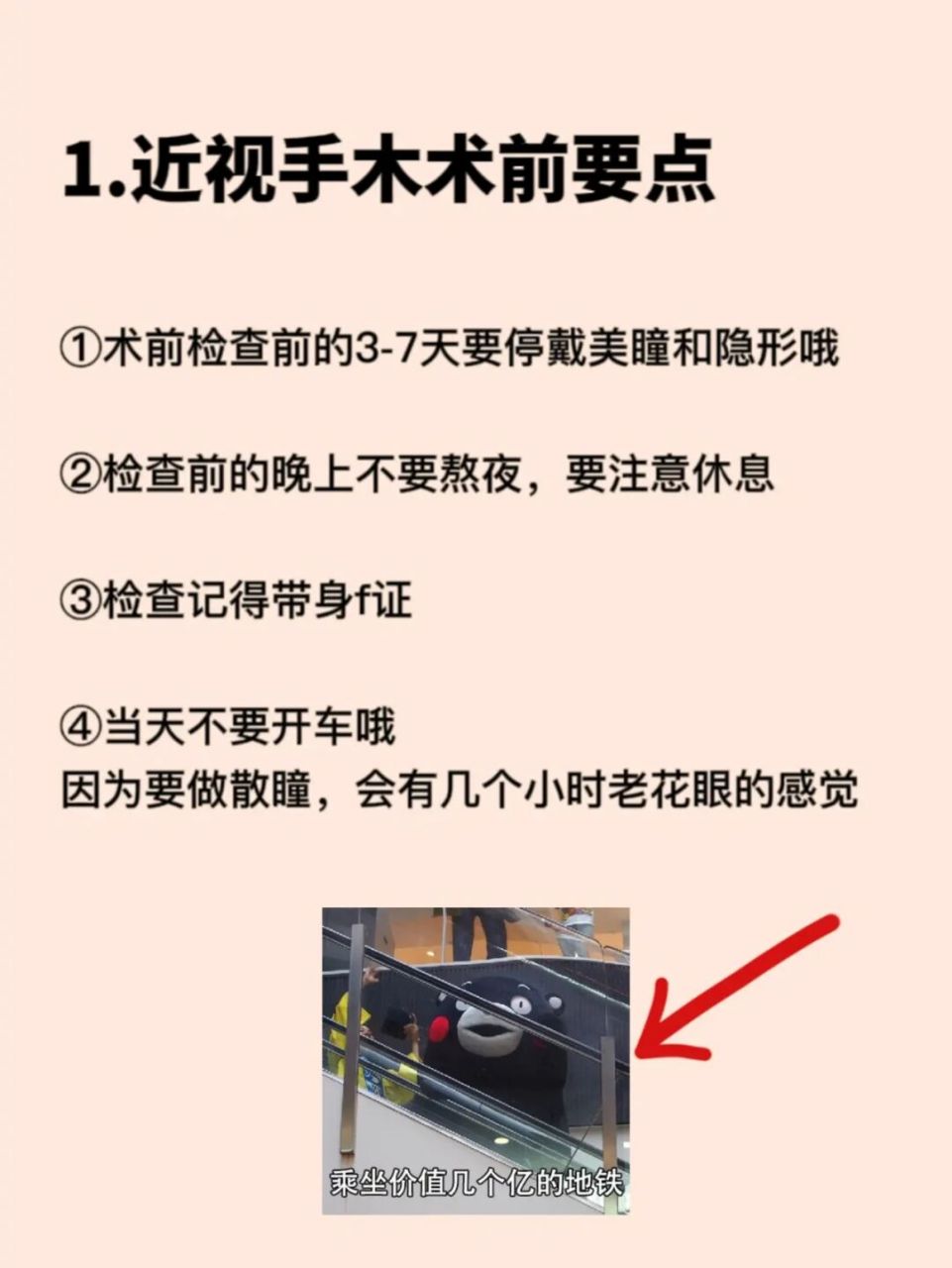 1.近视手木术前要点

①术前检查前的3-7天要停戴美瞳和隐形哦

②检查前的晚上不要熬夜，要注意休息

③检查记得带身f证

④当天不要开车哦
因为要做散瞳，会有几个小时老花眼的感觉

乘坐价值几个亿的地铁