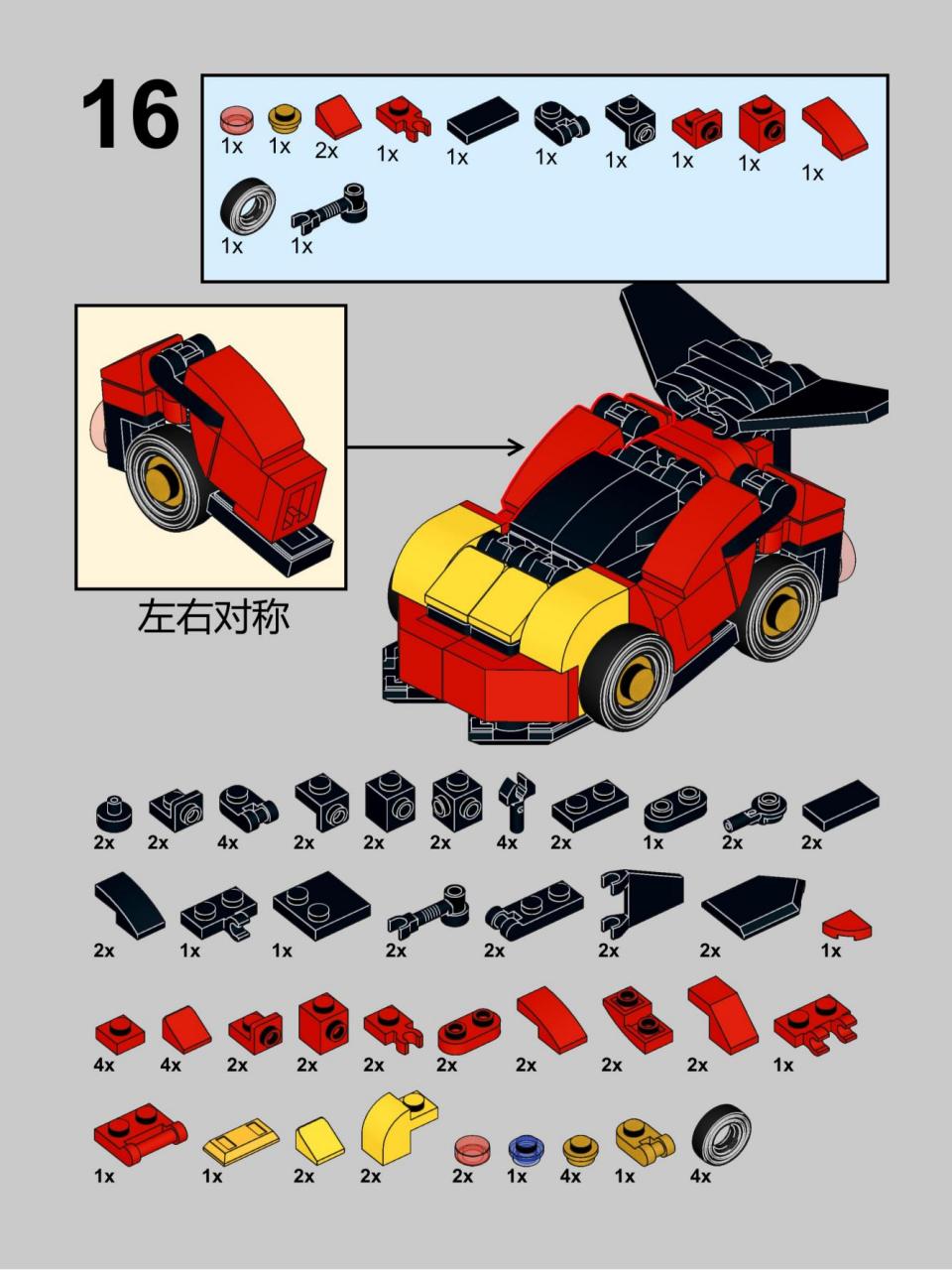 16

1x 1x 2x 1x 1x 1x 1x 1x 1x 1x
1x 1x

左右对称

2x 2x 4x 2x 2x 2x 4x 2x 1x 2x 2x

2x 1x 1x 2x 2x 2x 2x 1x

4x 4x 2x 2x 2x 2x 2x 2x 2x 1x

1x 1x 2x 2x 2x 1x 4x 1x 4x