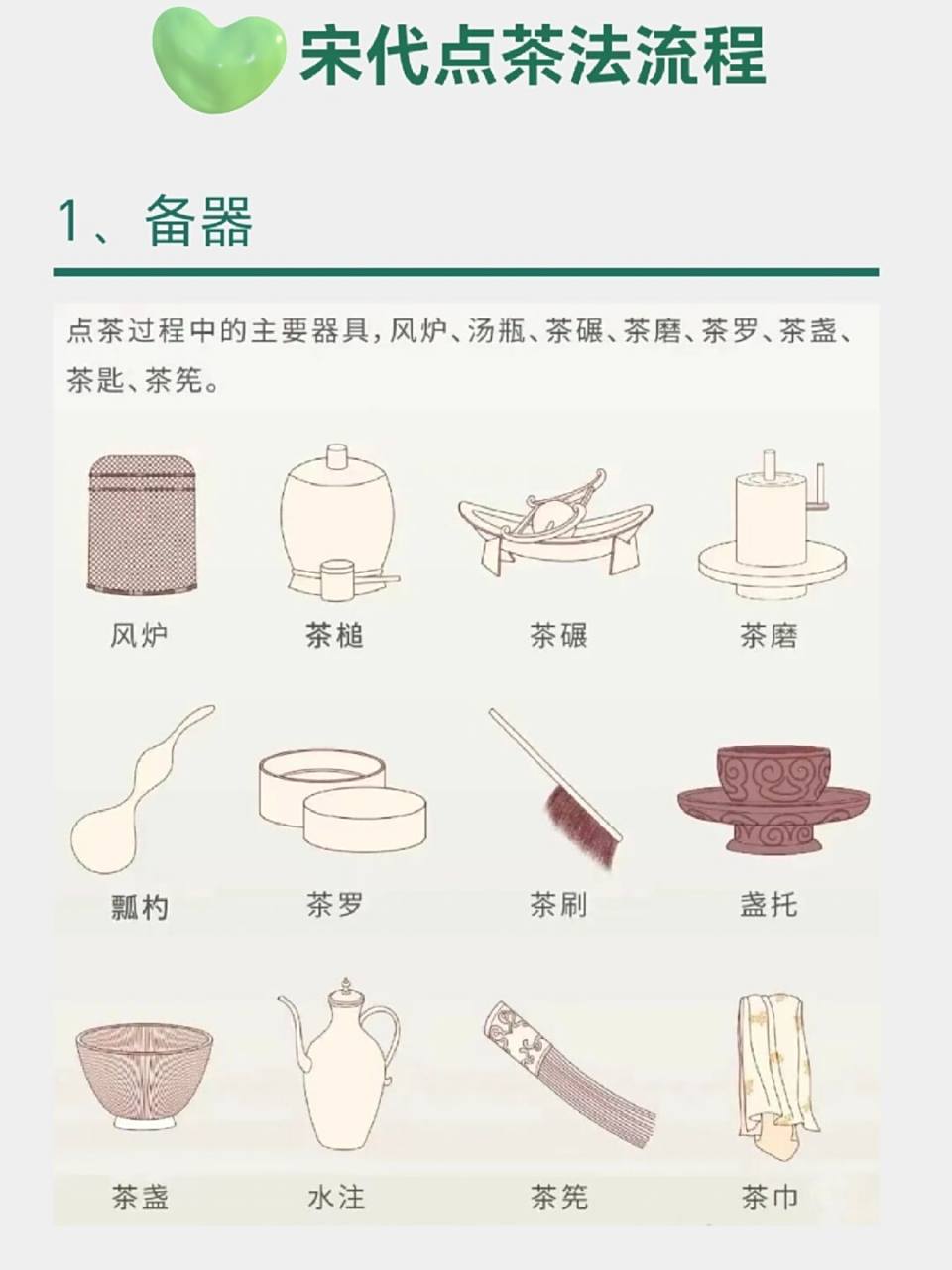 宋代点茶法流程

1、备器

点茶过程中的主要器具，风炉、汤瓶、茶碾、茶磨、茶罗、茶盏、茶匙、茶筅。

风炉
茶槌
茶碾
茶磨

瓢杓
茶罗
茶刷
盏托

茶盏
水注
茶筅
茶巾