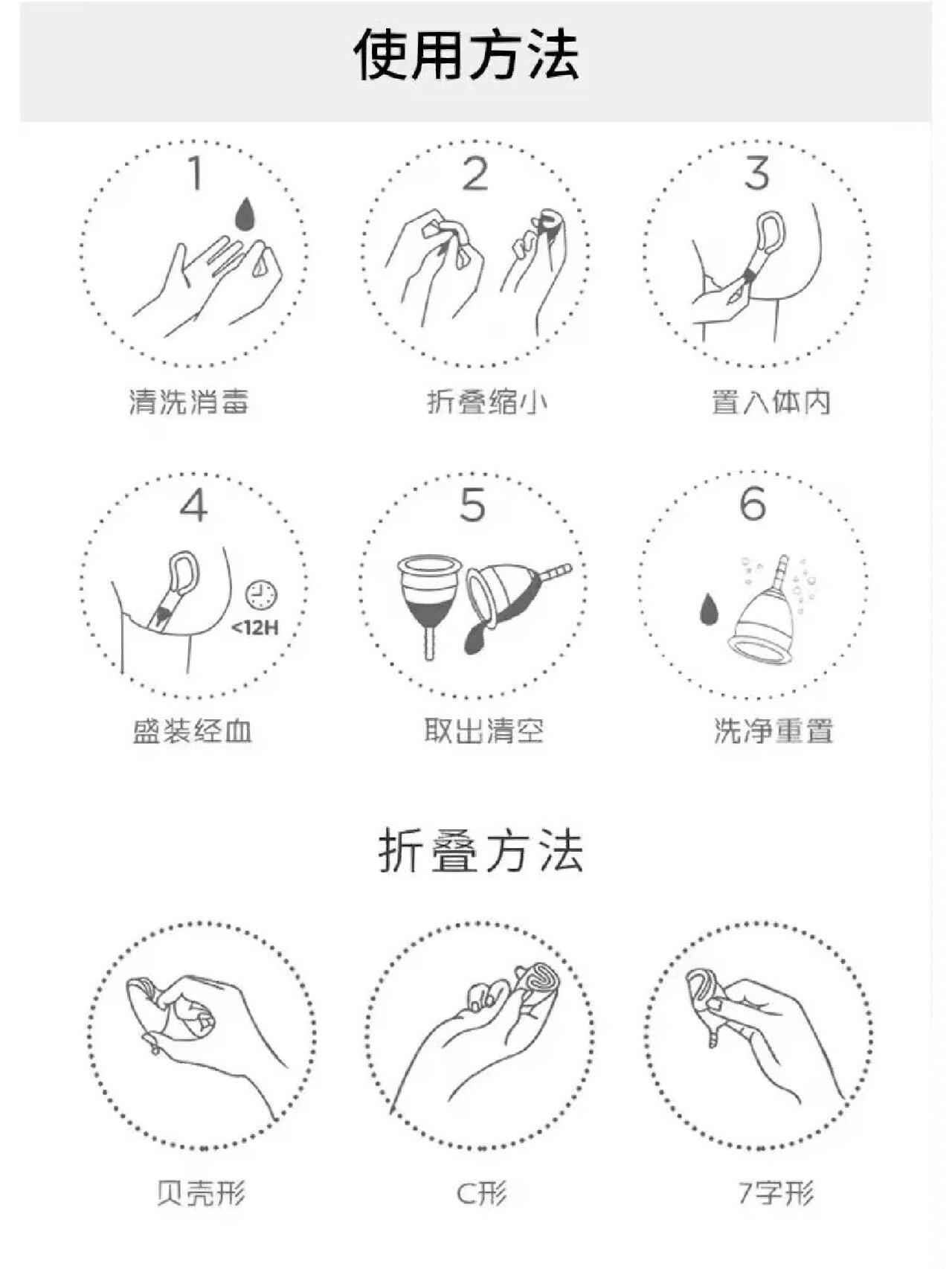 使用方法

1
清洗消毒

2
折叠缩小

3
置入体内

4
<12H
盛装经血

5
取出清空

6
洗净重置

折叠方法

贝壳形

C形

7字形