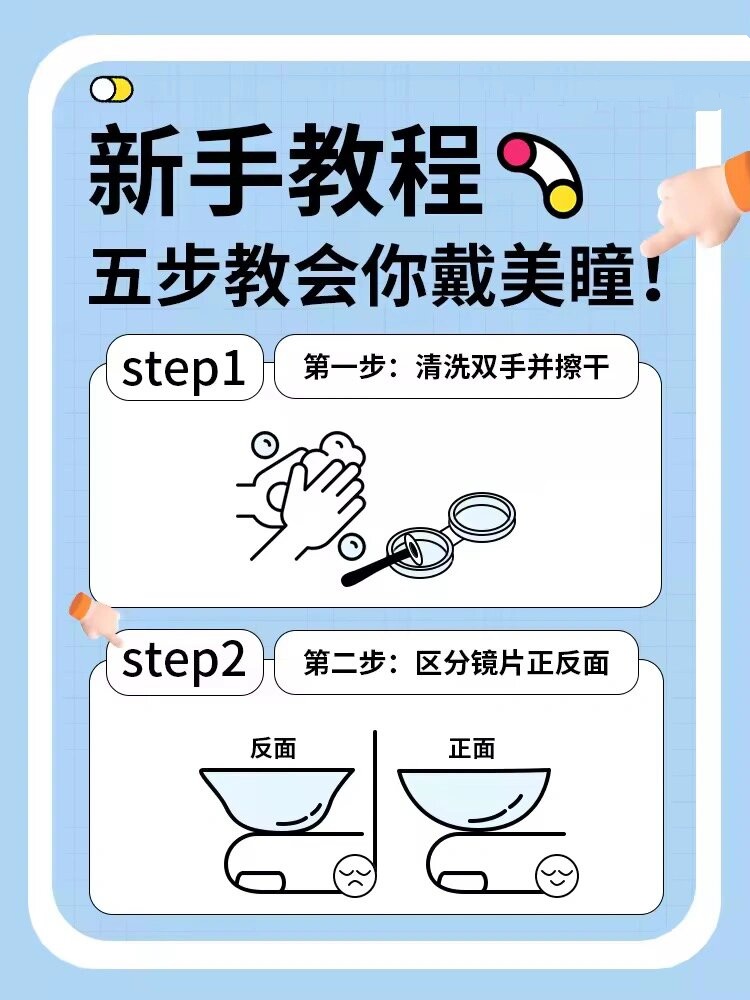 新手教程

五步教会你戴美瞳！

step1

第一步：清洗双手并擦干

step2

第二步：区分镜片正反面

反面

正面