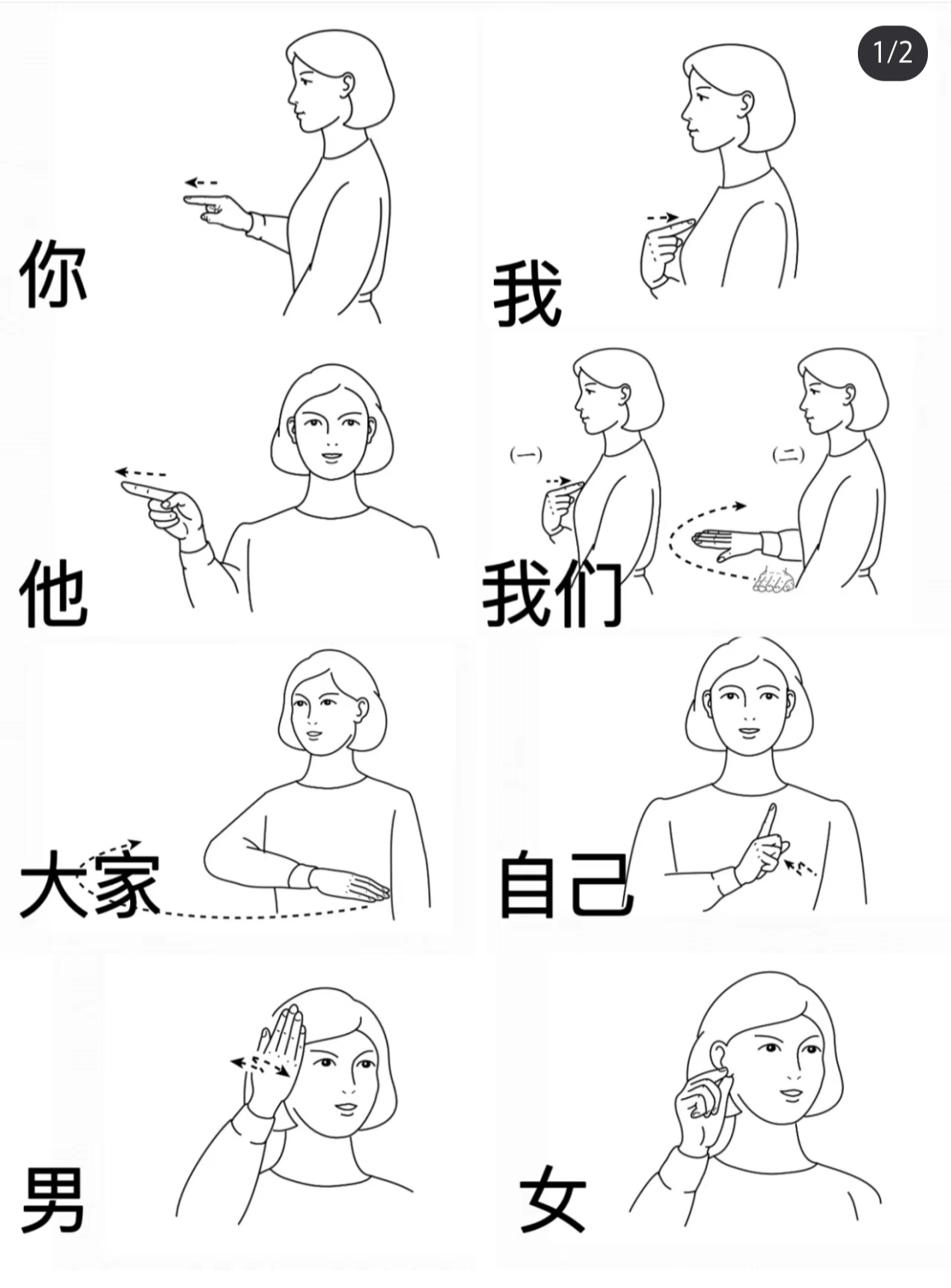 1/2

你

我

他

(一)

(二)

我们

大家

自己

男

女