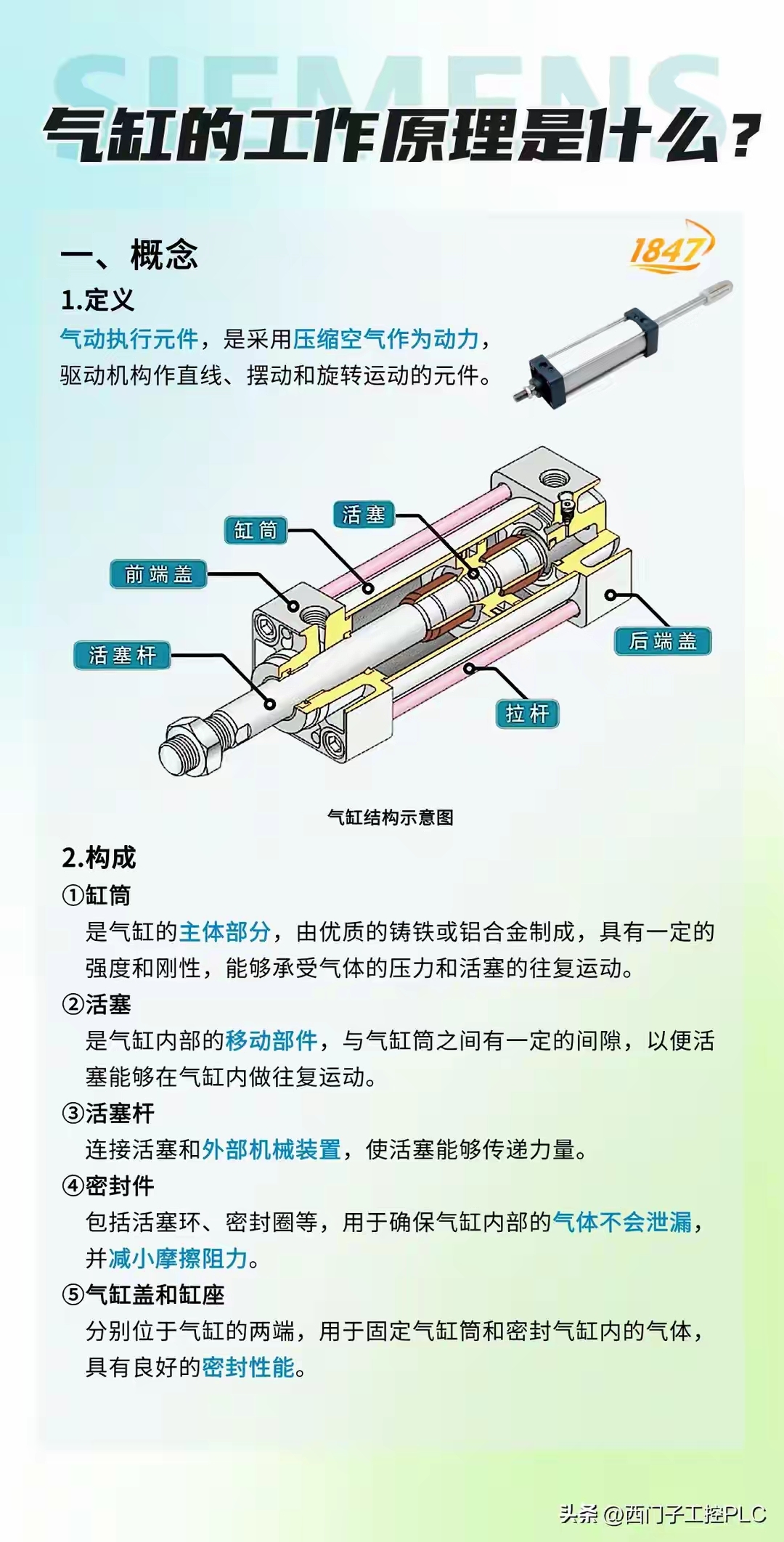 SIEMENS

气缸的工作原理是什么？

一、概念

1847

1.定义

气动执行元件，是采用压缩空气作为动力，驱动机构作直线、摆动和旋转运动的元件。

缸筒

活塞

前端盖

活塞杆

后端盖

拉杆

气缸结构示意图

2.构成

①缸筒

是气缸的主体部分，由优质的铸铁或铝合金制成，具有一定的强度和刚性，能够承受气体的压力和活塞的往复运动。

②活塞

是气缸内部的移动部件，与气缸筒之间有一定的间隙，以便活塞能够在气缸内做往复运动。

③活塞杆

连接活塞和外部机械装置，使活塞能够传递力量。

④密封件

包括活塞环、密封圈等，用于确保气缸内部的气体不会泄漏，并减小摩擦阻力。

⑤气缸盖和缸座

分别位于气缸的两端，用于固定气缸筒和密封气缸内的气体，具有良好的密封性能。

头条 @西门子工控PLC