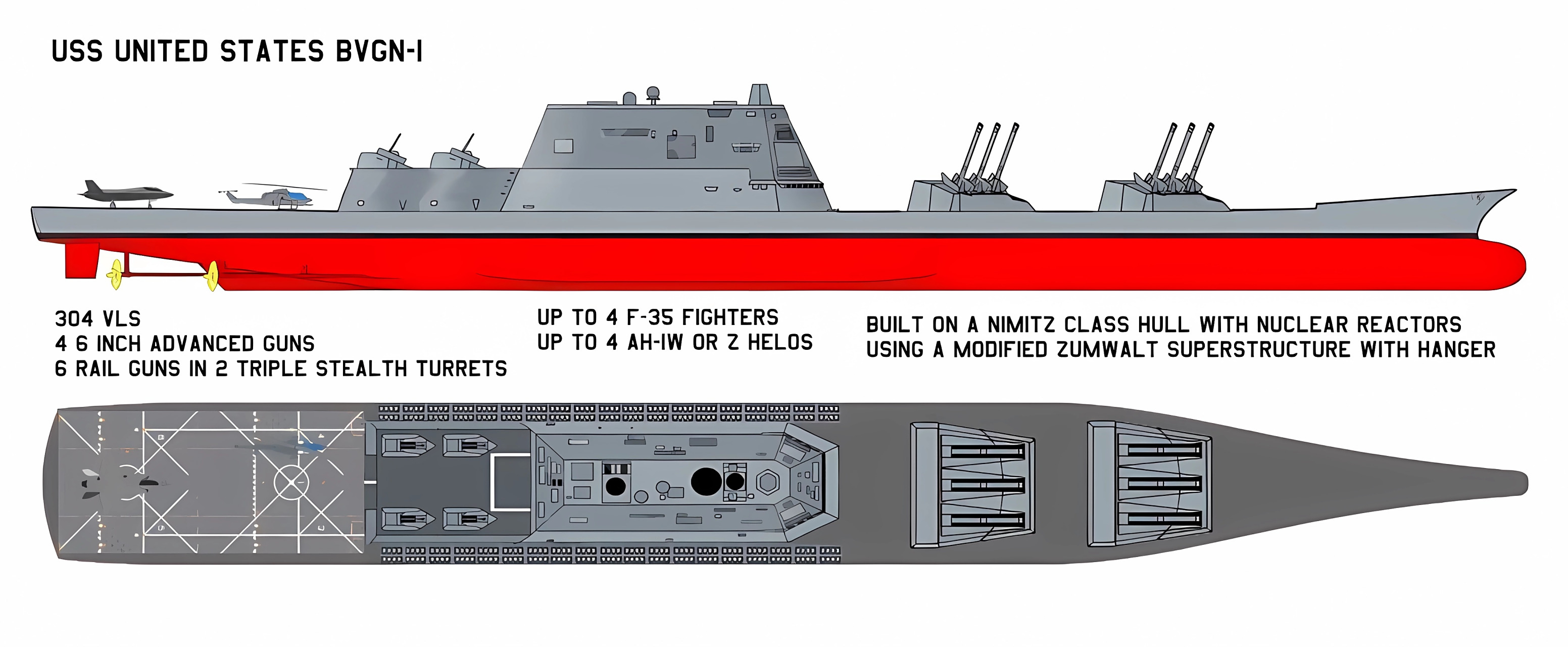 USS UNITED STATES BVGN-1

304 VLS
4 6 INCH ADVANCED GUNS
6 RAIL GUNS IN 2 TRIPLE STEALTH TURRETS

UP TO 4 F-35 FIGHTERS
UP TO 4 AH-1W OR Z HELOS

BUILT ON A NIMITZ CLASS HULL WITH NUCLEAR REACTORS
USING A MODIFIED ZUMWALT SUPERSTRUCTURE WITH HANGER