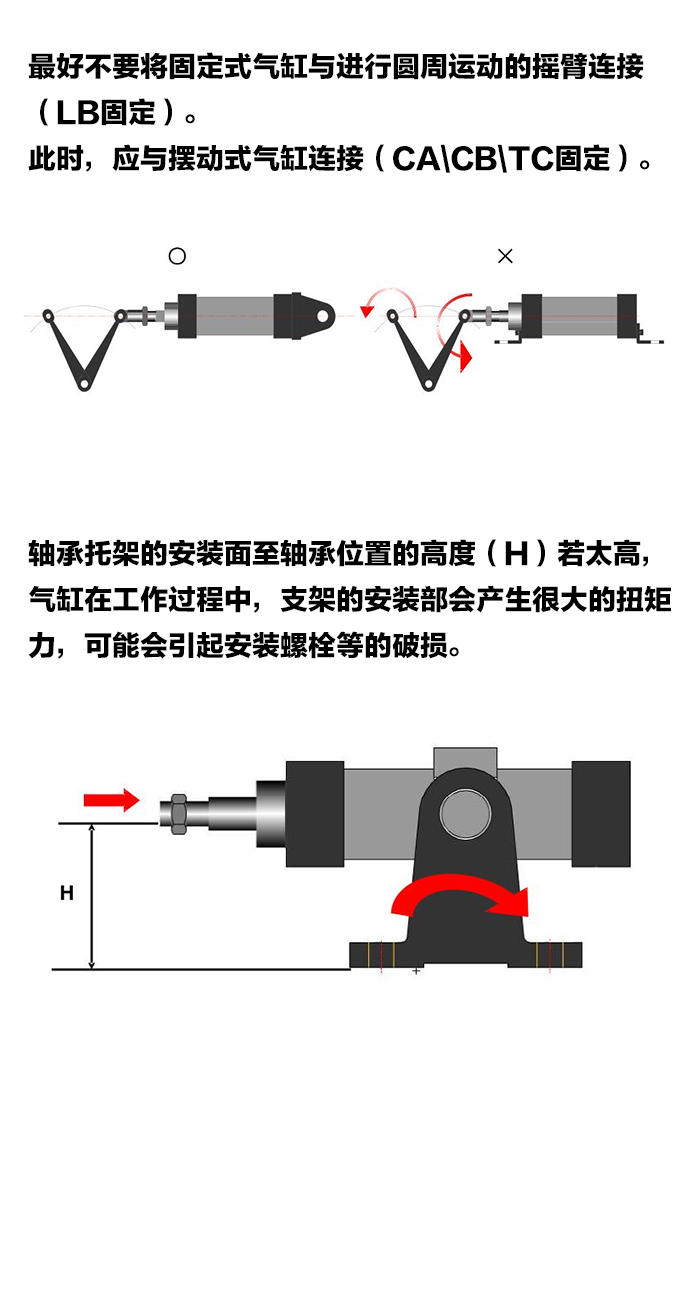 最好不要将固定式气缸与进行圆周运动的摇臂连接（LB固定）。
此时，应与摆动式气缸连接（CA\CB\TC固定）。

○

×

轴承托架的安装面至轴承位置的高度（H）若太高，气缸在工作过程中，支架的安装部会产生很大的扭矩力，可能会引起安装螺栓等的破损。

H