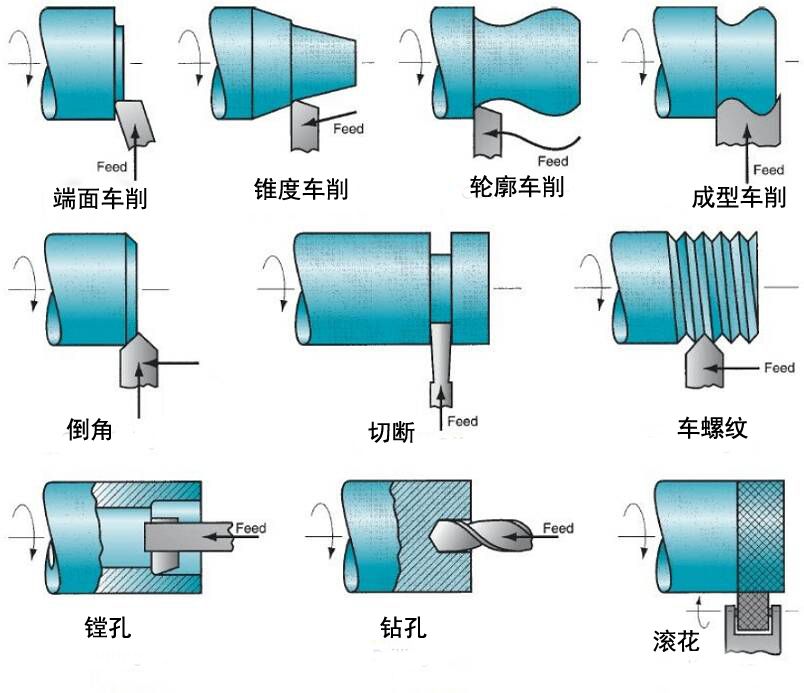 Feed
端面车削

Feed
锥度车削

Feed
轮廓车削

Feed
成型车削

倒角

Feed
切断

Feed
车螺纹

Feed
镗孔

Feed
钻孔

滚花