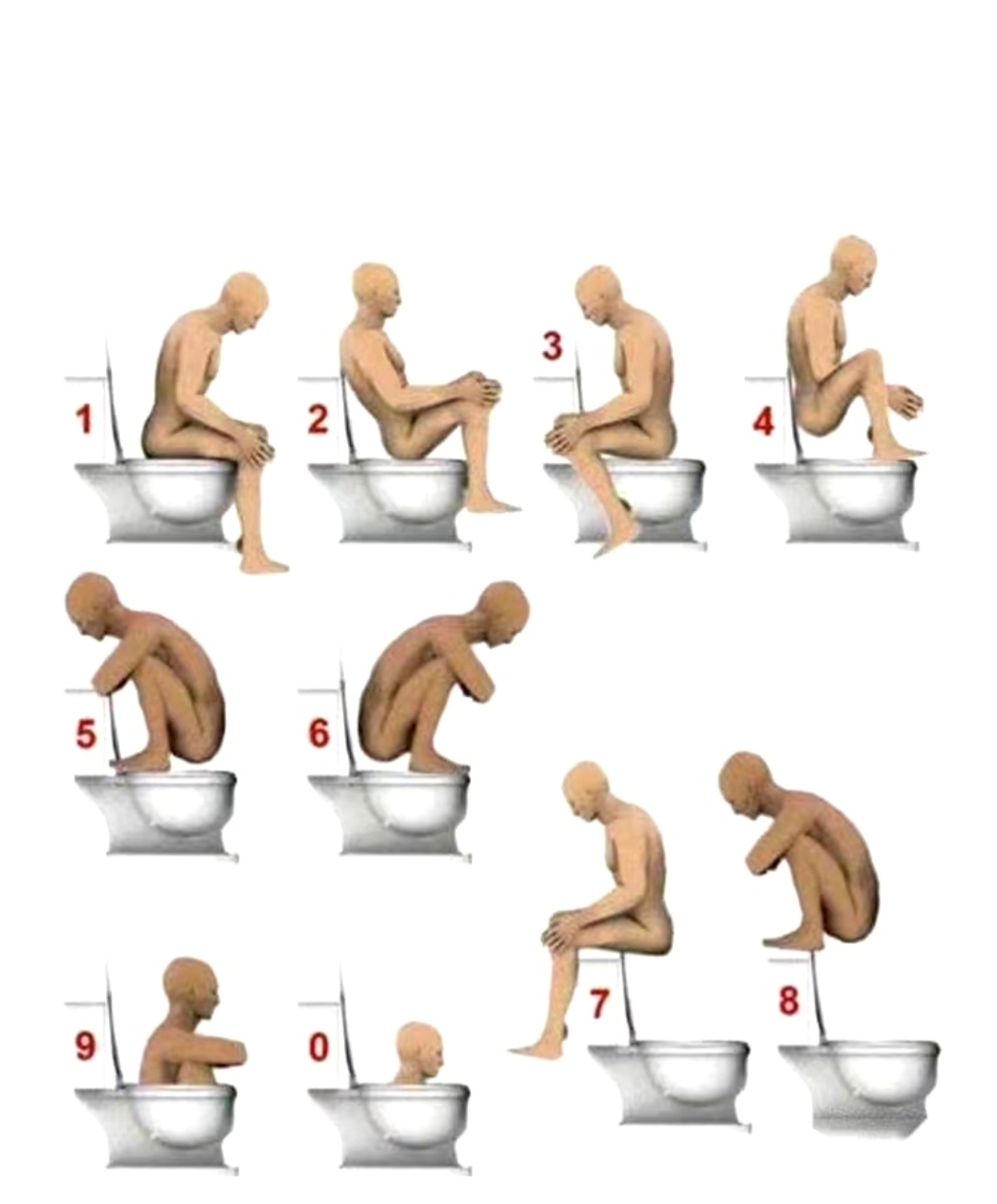 1
2
3
4
5
6
7
8
9
0