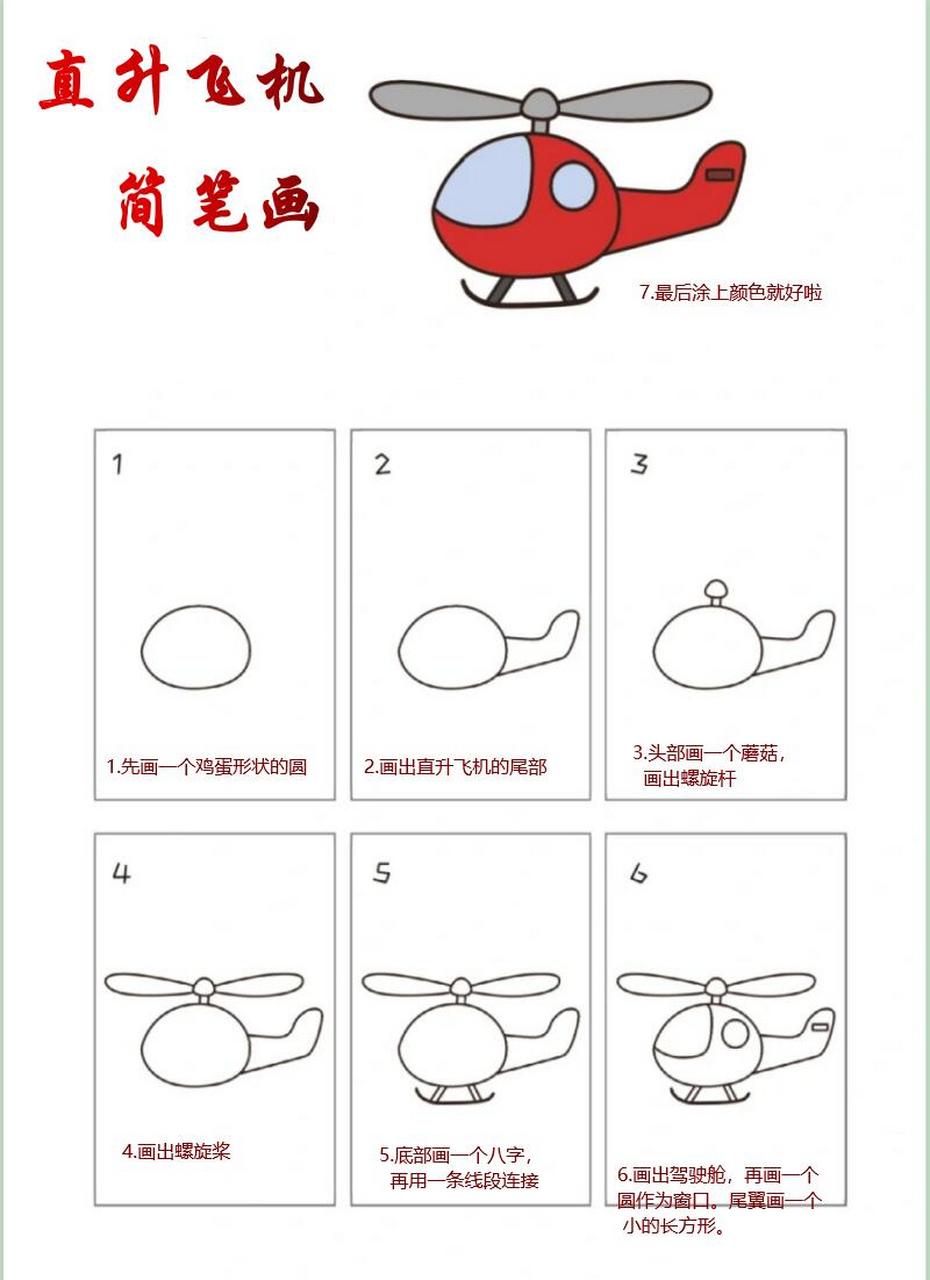 直升飞机
简笔画

7.最后涂上颜色就好啦

1

1.先画一个鸡蛋形状的圆

2

2.画出直升飞机的尾部

3

3.头部画一个蘑菇，画出螺旋杆

4

4.画出螺旋桨

5

5.底部画一个八字，再用一条线段连接

6

6.画出驾驶舱，再画一个圆作为窗口。尾翼画一个小的长方形。